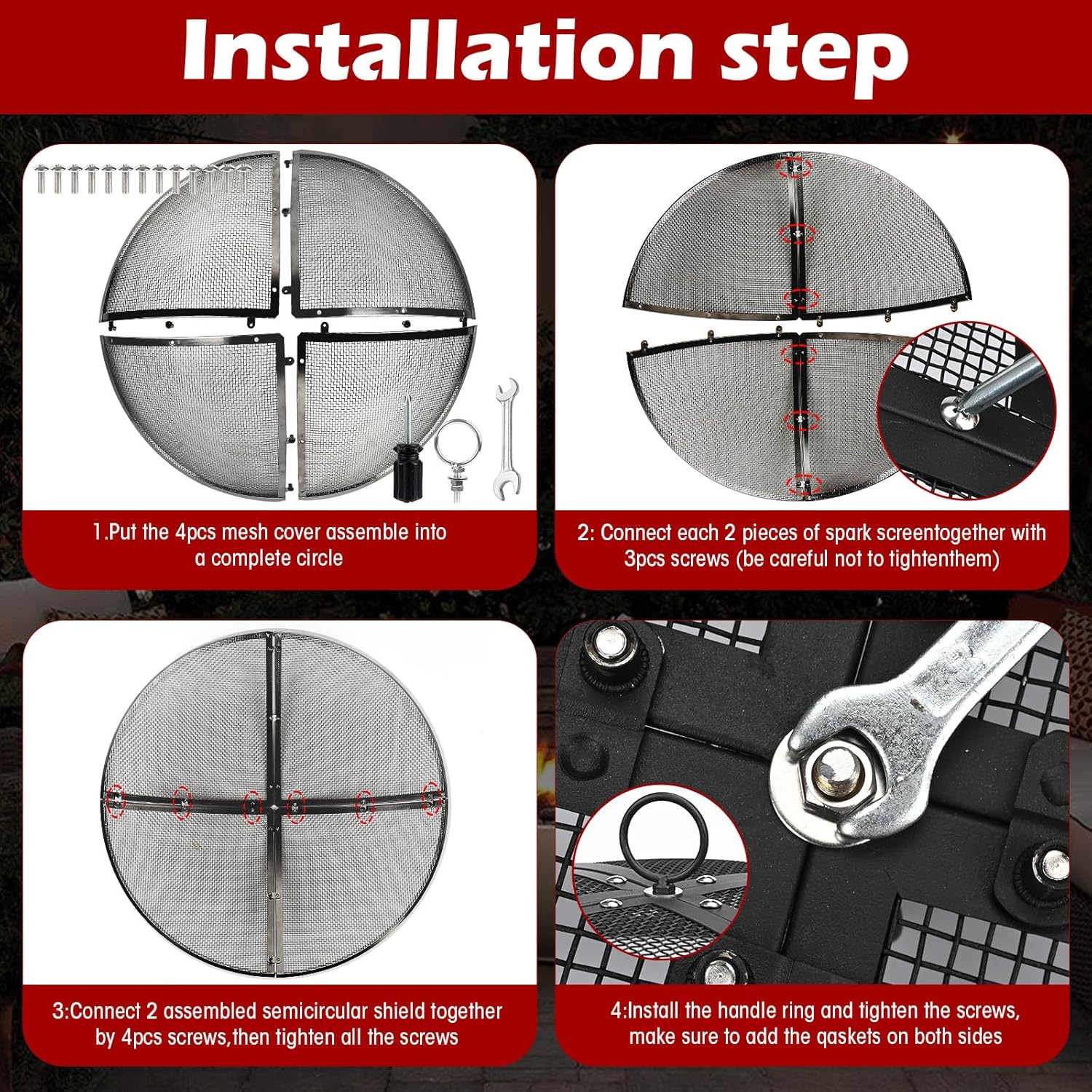 Installation step

1.Put the 4pcs mesh cover assemble into a complete circle

2: Connect each 2 pieces of spark screentogether with 3pcs screws (be careful not to tightenthem)

3:Connect 2 assembled semicircular shield together by 4pcs screws,then tighten all the screws

4:Install the handle ring and tighten the screws, make sure to add the qaskets on both sides