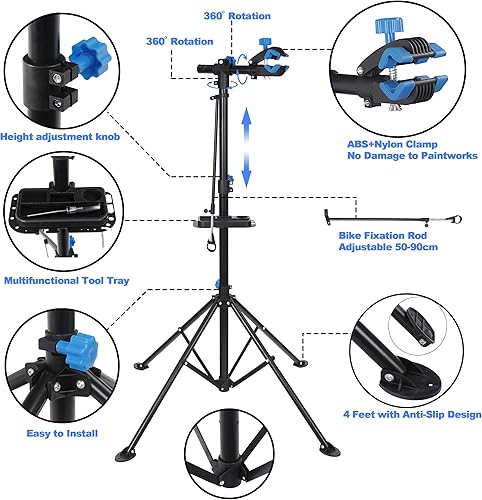 360° Rotation

360° Rotation

Height adjustment knob

ABS+Nylon Clamp
No Damage to Paintworks

Bike Fixation Rod
Adjustable 50-90cm

Multifunctional Tool Tray

4 Feet with Anti-Slip Design

Easy to Install