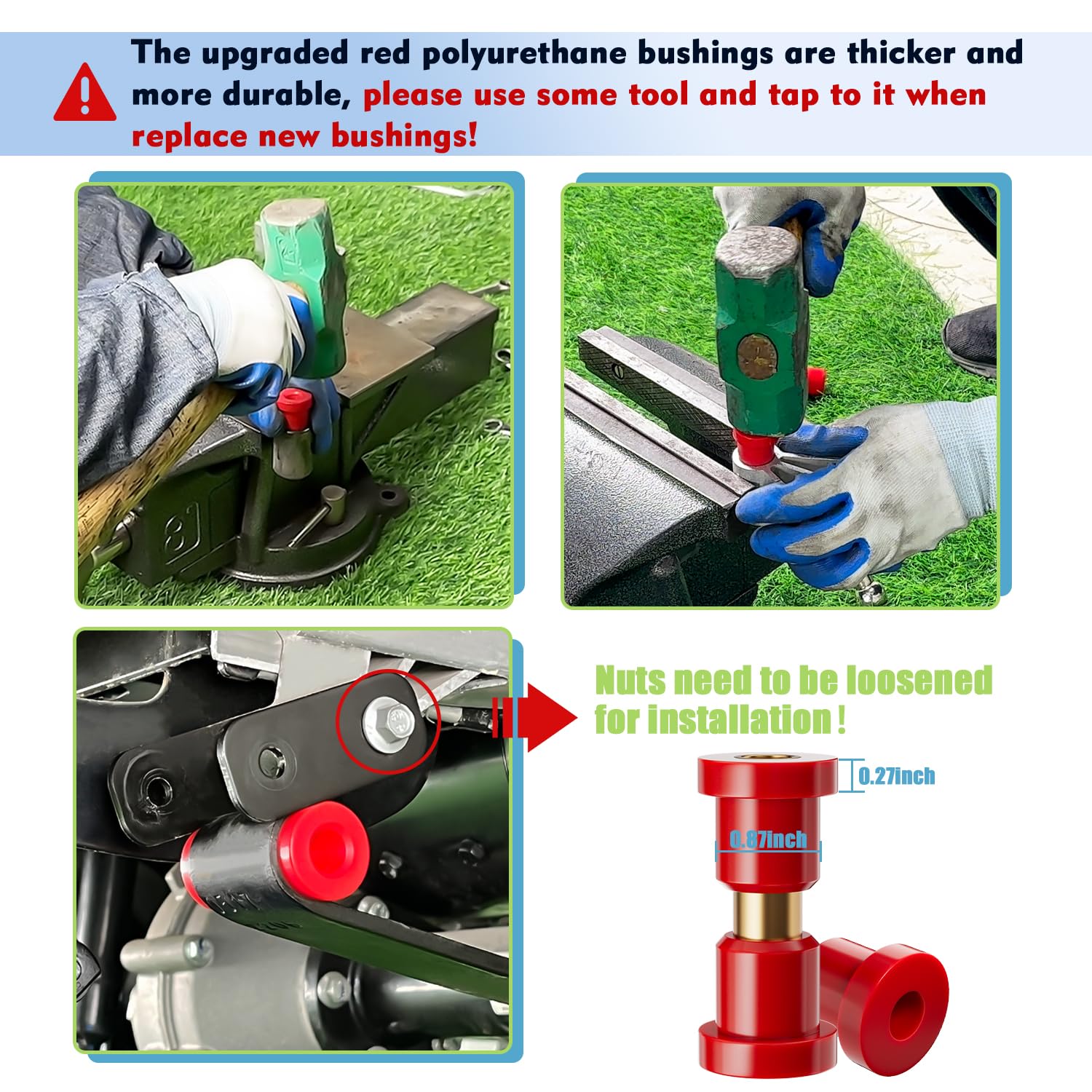 The upgraded red polyurethane bushings are thicker and more durable, please use some tool and tap to it when replace new bushings!

Nuts need to be loosened for installation !

0.27inch

0.87inch