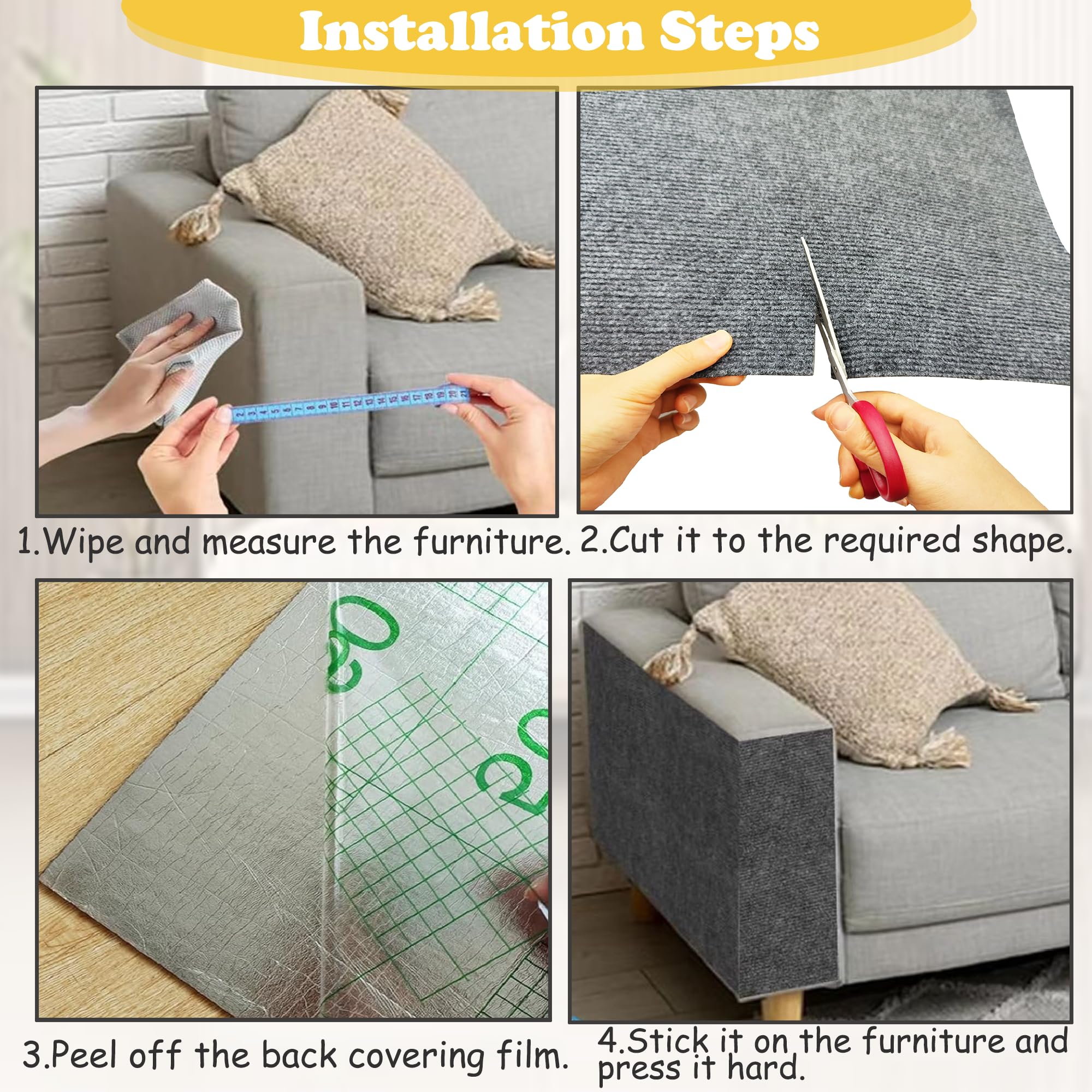 Installation Steps

1.Wipe and measure the furniture.

2.Cut it to the required shape.

3.Peel off the back covering film.

4.Stick it on the furniture and press it hard.