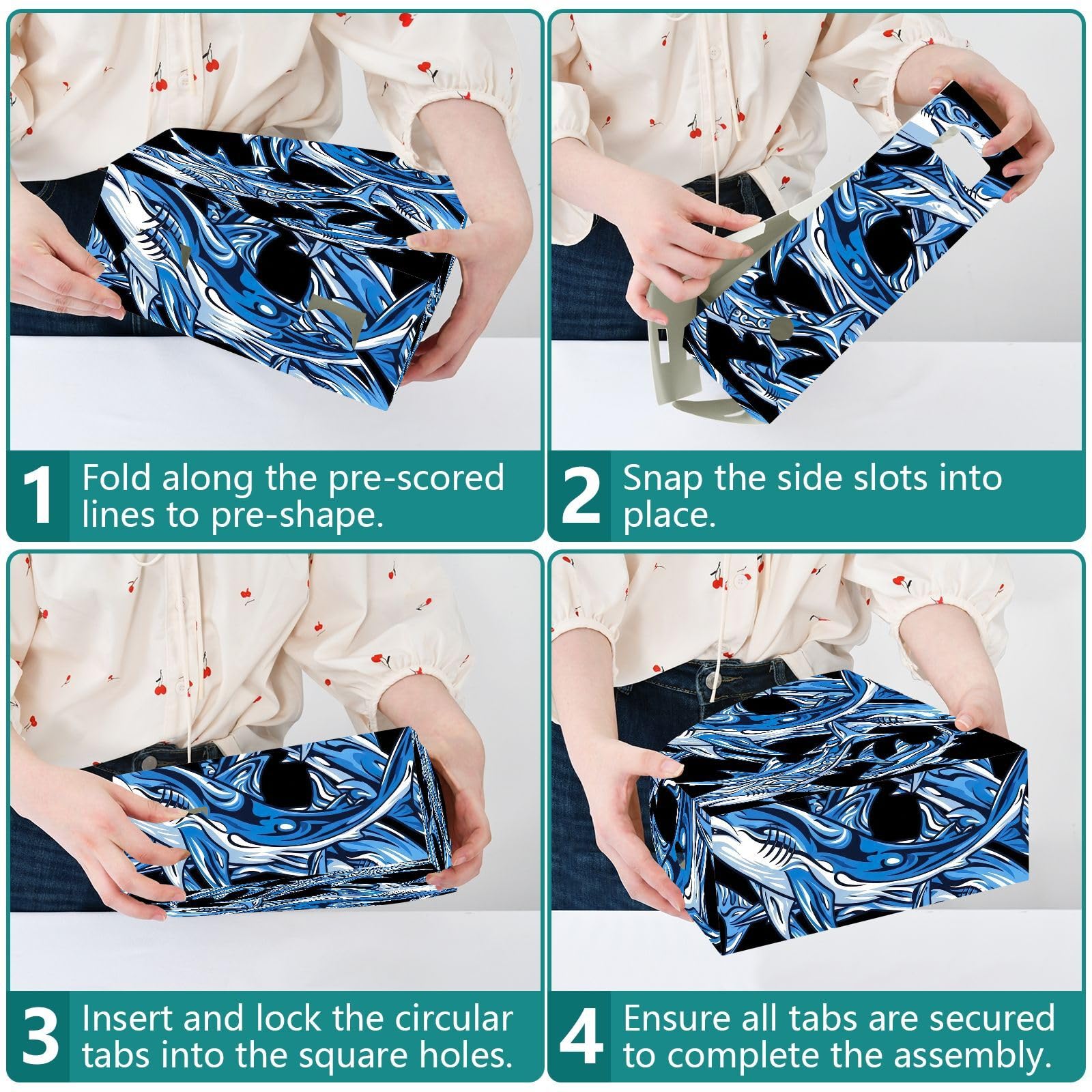 1 Fold along the pre-scored lines to pre-shape.

2 Snap the side slots into place.

3 Insert and lock the circular tabs into the square holes.

4 Ensure all tabs are secured to complete the assembly.