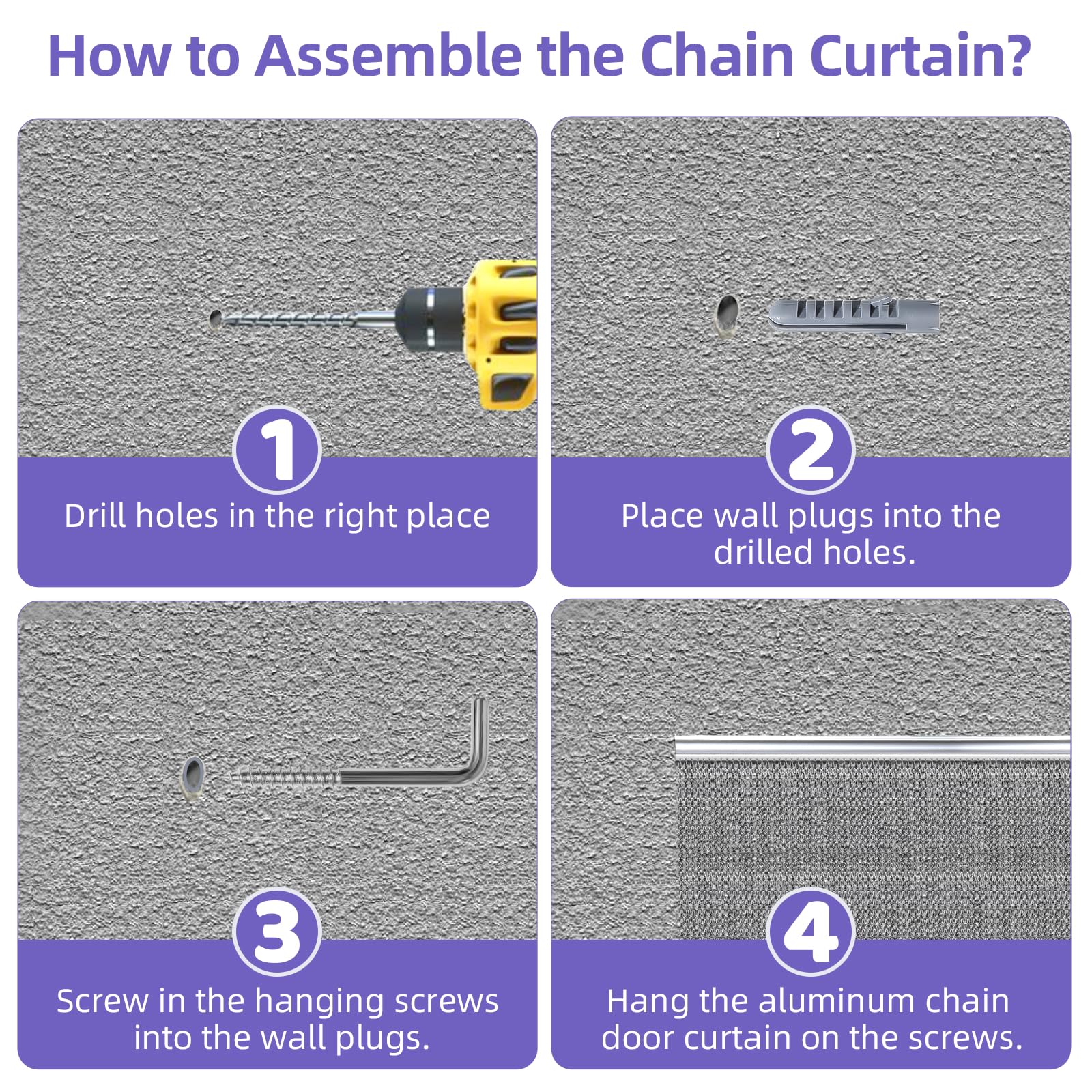 How to Assemble the Chain Curtain?

1
Drill holes in the right place

2
Place wall plugs into the drilled holes.

3
Screw in the hanging screws into the wall plugs.

4
Hang the aluminum chain door curtain on the screws.