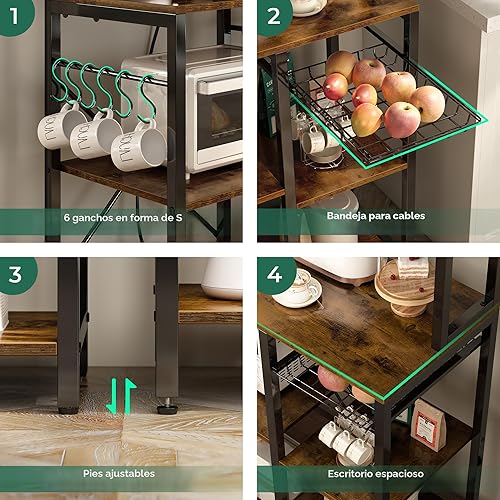 1

6 ganchos en forma de S

2

Bandeja para cables

3

Pies ajustables

4

Escritorio espacioso