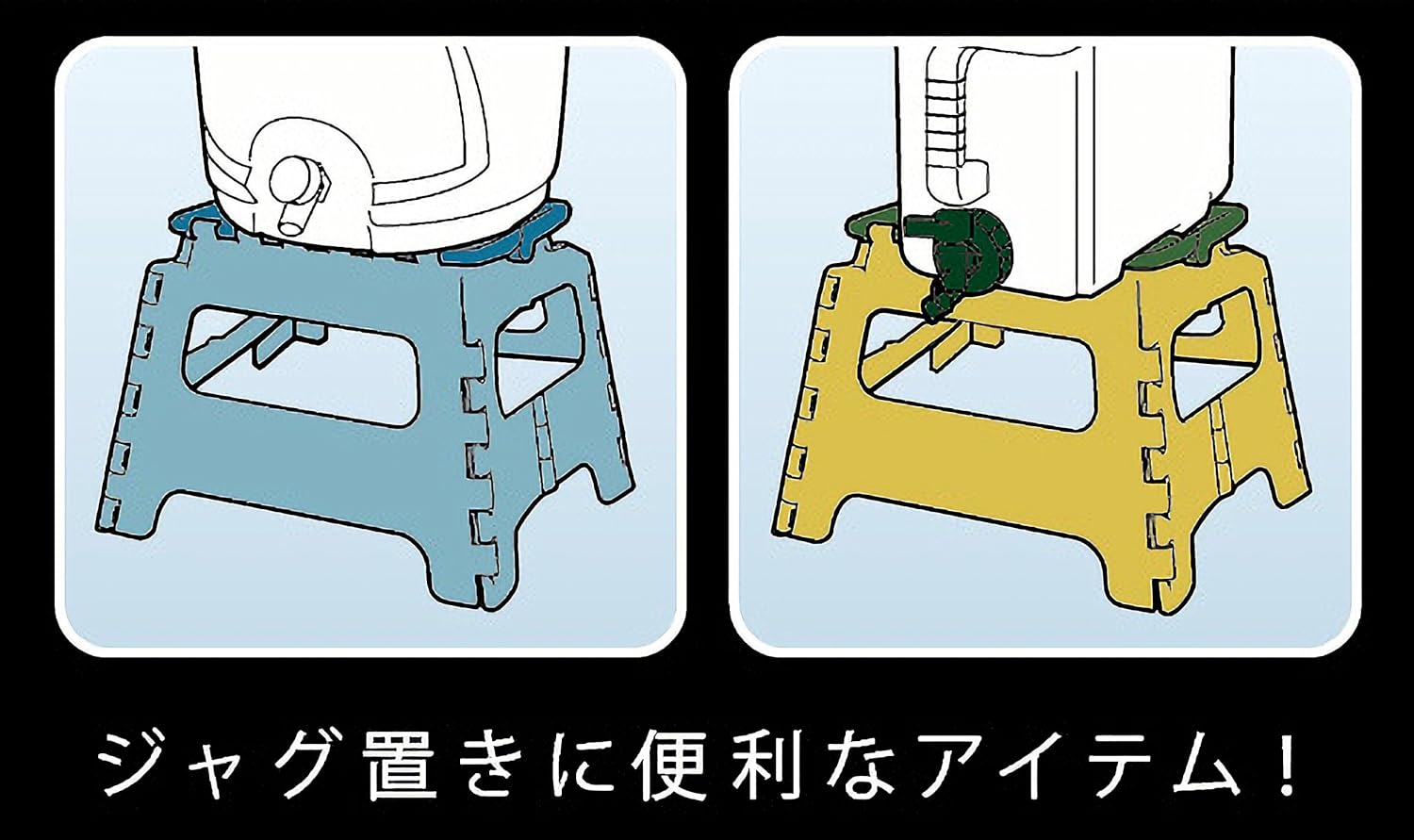 ジャグ置きに便利なアイテム！