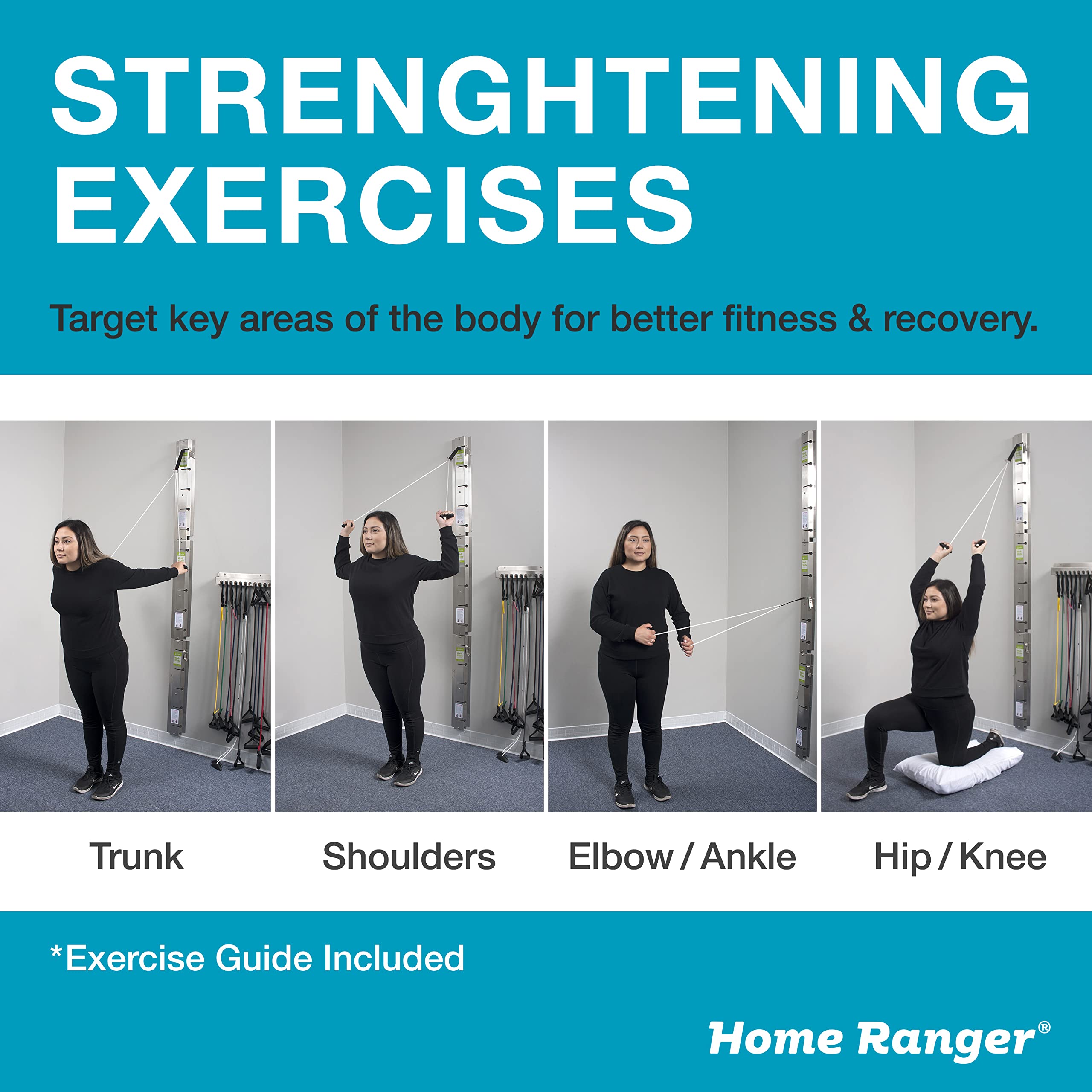 STRENGHTENING EXERCISES

Target key areas of the body for better fitness & recovery.

Trunk

Shoulders

Elbow / Ankle

Hip / Knee

*Exercise Guide Included

Home Ranger®