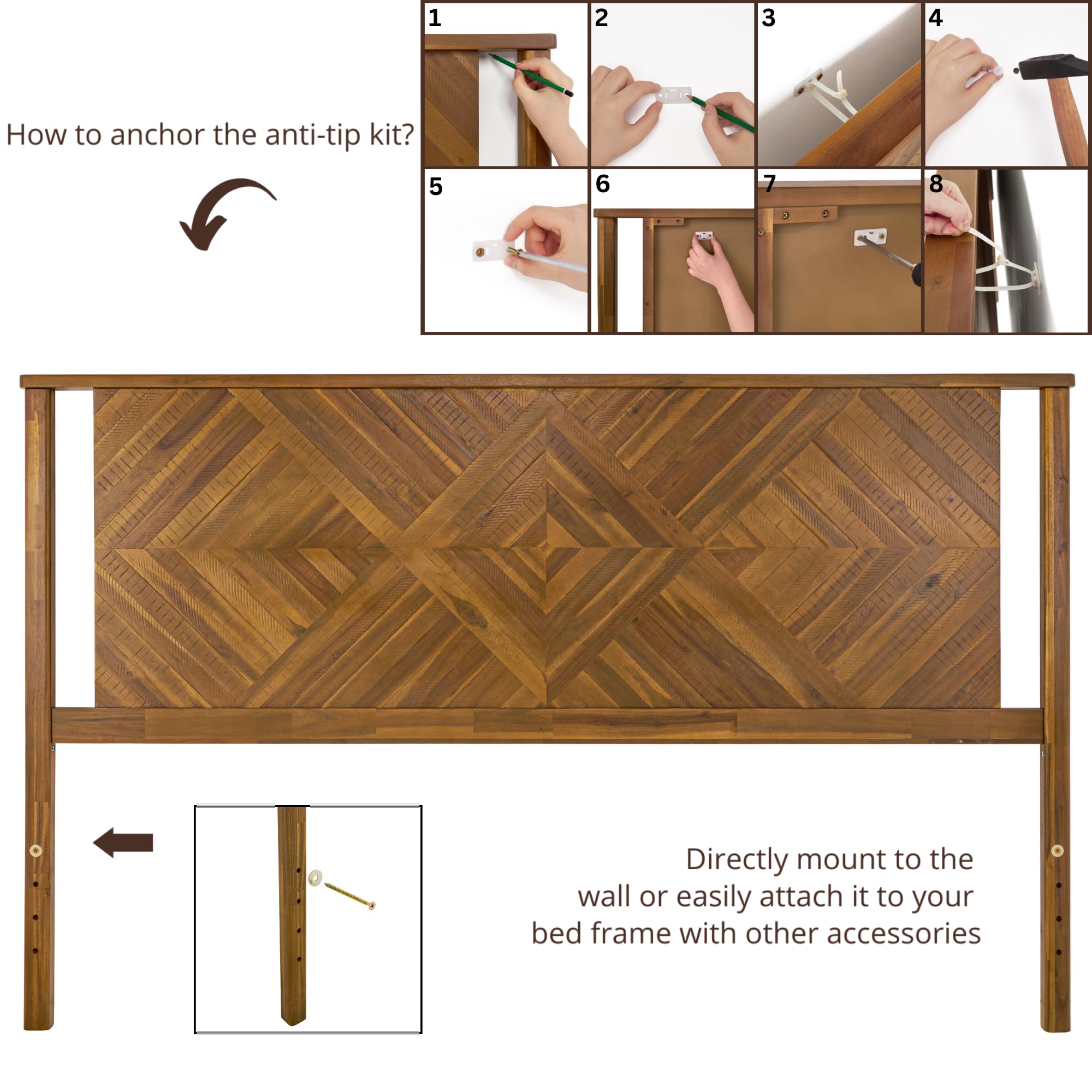 How to anchor the anti-tip kit?

1

2

3

4

5

6

7

8

Directly mount to the wall or easily attach it to your bed frame with other accessories