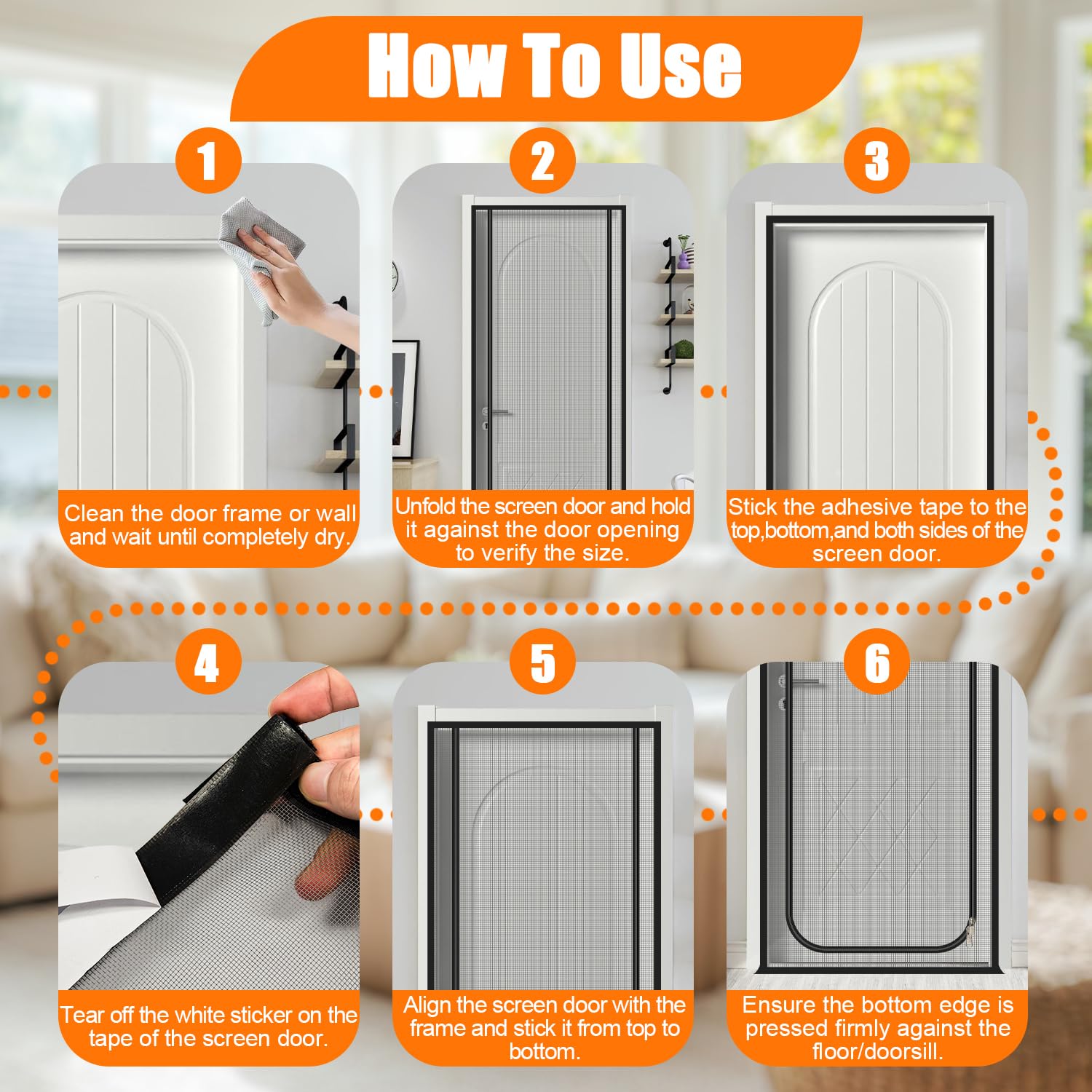 How To Use

1
Clean the door frame or wall and wait until completely dry.

2
Unfold the screen door and hold it against the door opening to verify the size.

3
Stick the adhesive tape to the top,bottom,and both sides of the screen door.

4
Tear off the white sticker on the tape of the screen door.

5
Align the screen door with the frame and stick it from top to bottom.

6
Ensure the bottom edge is pressed firmly against the floor/doorsill.