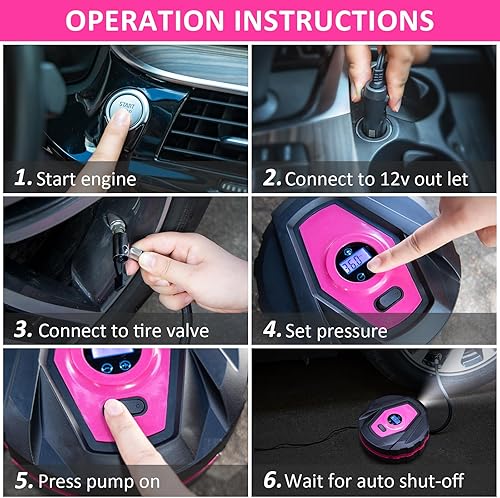 OPERATION INSTRUCTIONS

START

1. Start engine

2. Connect to 12v out let

3. Connect to tire valve

36.0

4. Set pressure

5. Press pump on

6. Wait for auto shut-off