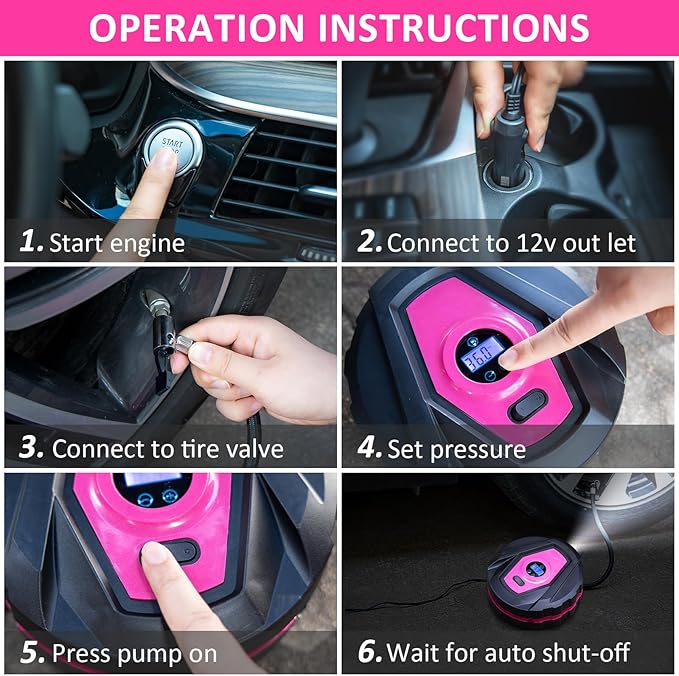 OPERATION INSTRUCTIONS

START

1. Start engine

2. Connect to 12v out let

3. Connect to tire valve

36.0

4. Set pressure

5. Press pump on

6. Wait for auto shut-off