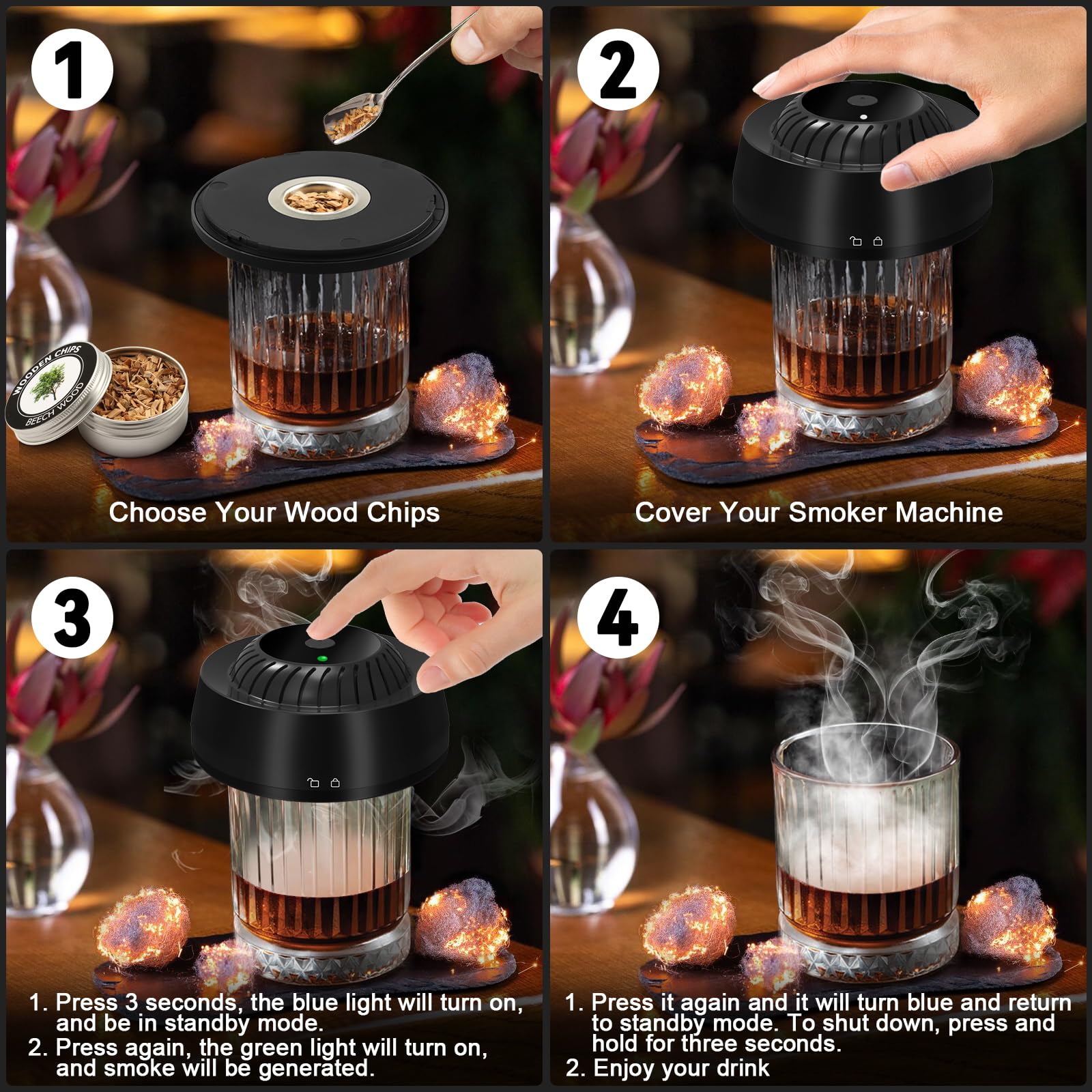 1

WOODEN CHIPS
BEECH WOOD

Choose Your Wood Chips

2

Cover Your Smoker Machine

3

1. Press 3 seconds, the blue light will turn on, and be in standby mode.
2. Press again, the green light will turn on, and smoke will be generated.

4

1. Press it again and it will turn blue and return to standby mode. To shut down, press and hold for three seconds.
2. Enjoy your drink