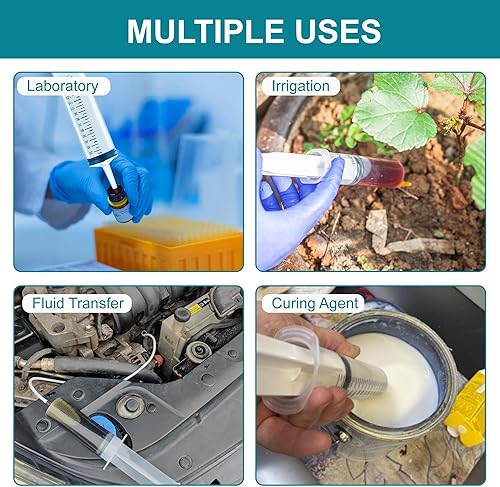 MULTIPLE USES

Laboratory

Irrigation

Fluid Transfer

Curing Agent