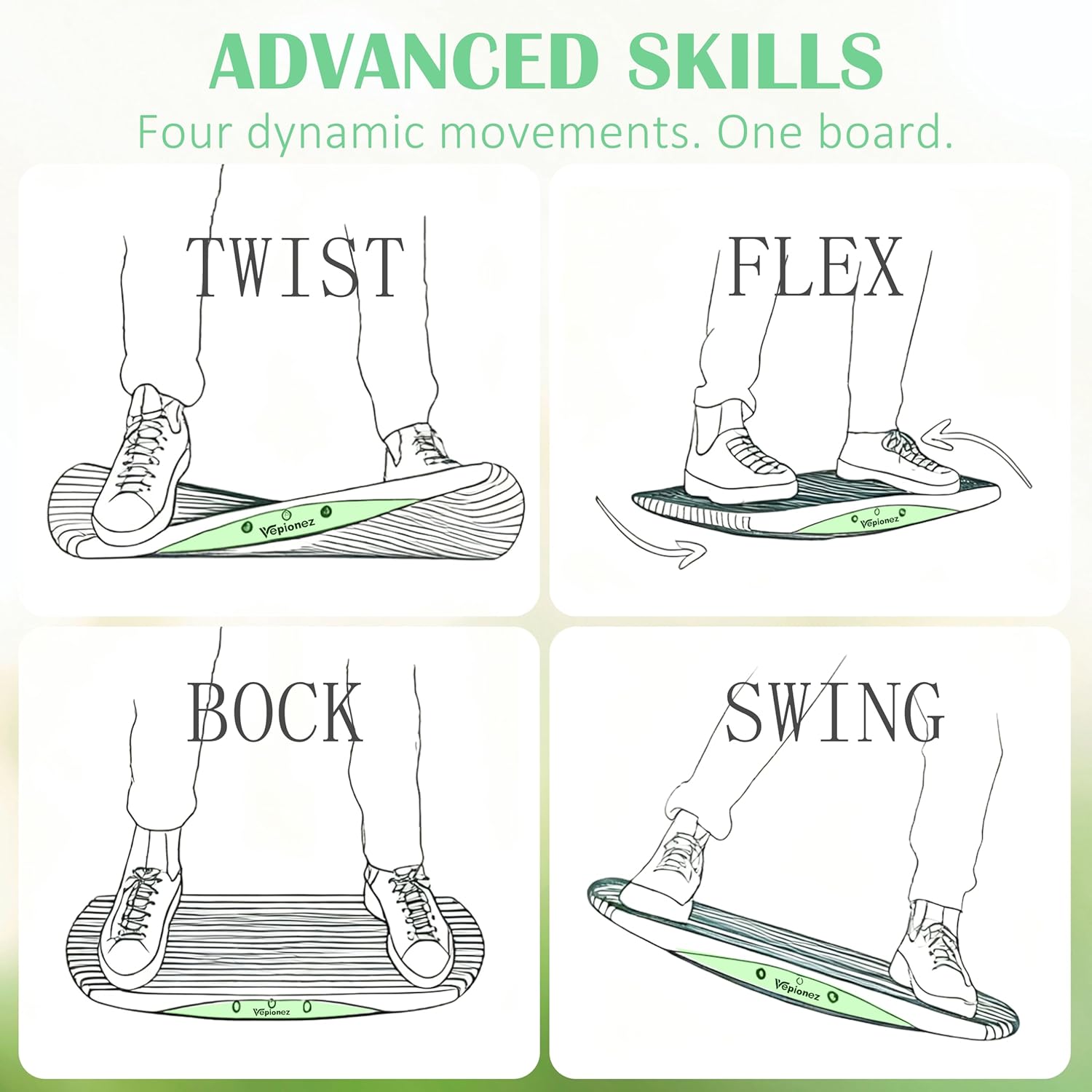 ADVANCED SKILLS
Four dynamic movements. One board.

TWIST

Vepionez

FLEX

Vepionez

BOCK

Vepionez

SWING

Vepionez