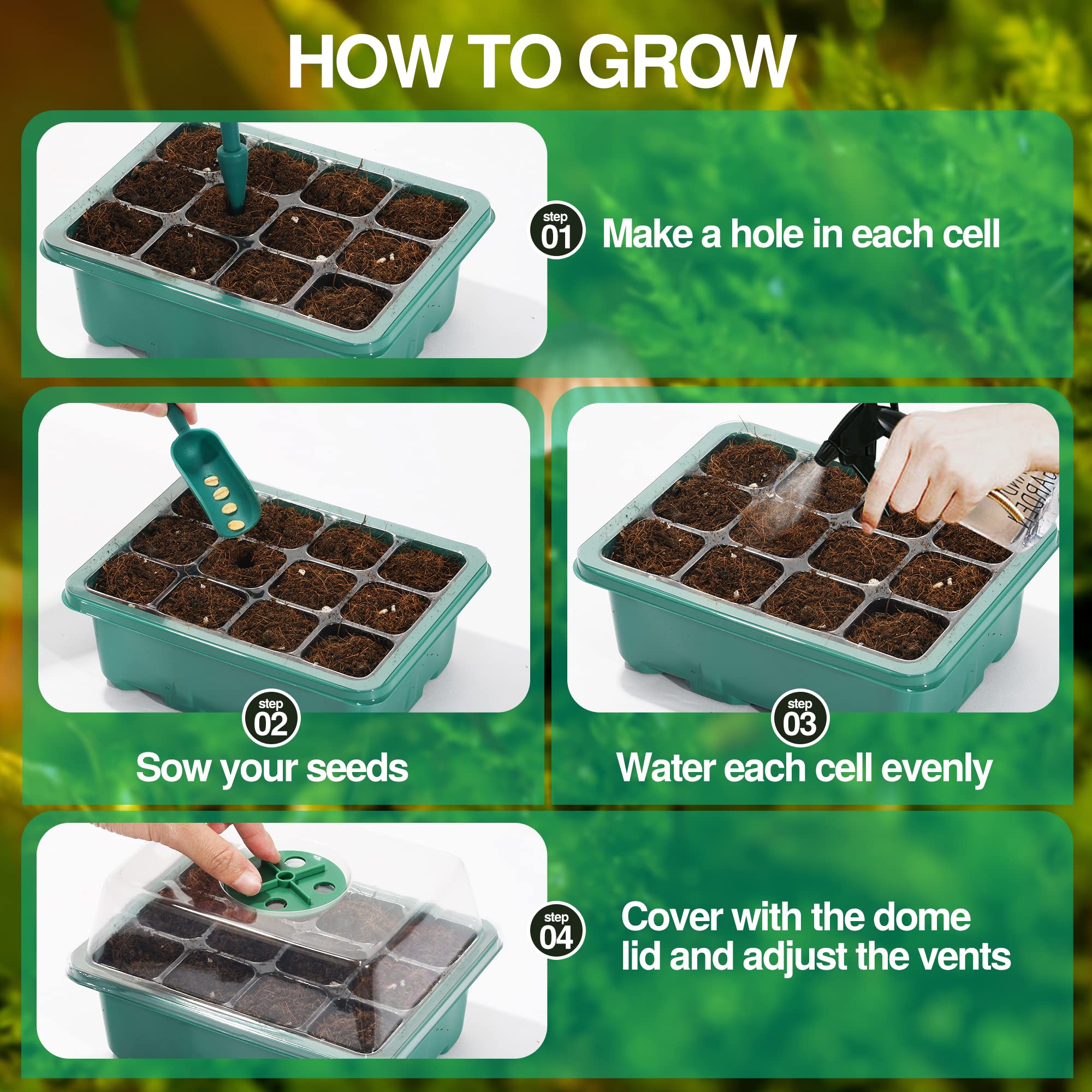 HOW TO GROW

step 01 Make a hole in each cell

step 02 Sow your seeds

step 03 Water each cell evenly

step 04 Cover with the dome lid and adjust the vents