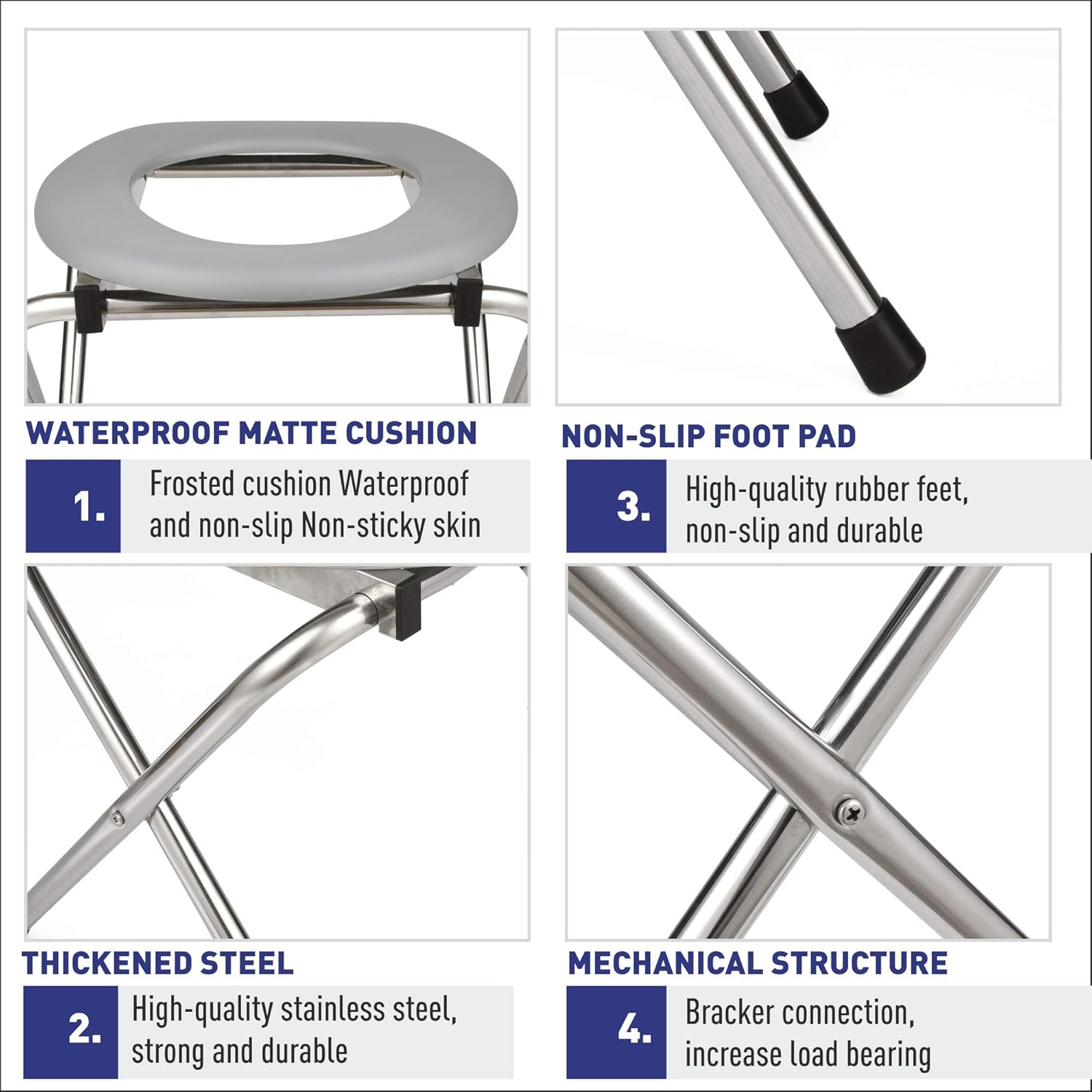 WATERPROOF MATTE CUSHION

1. Frosted cushion Waterproof and non-slip Non-sticky skin

NON-SLIP FOOT PAD

3. High-quality rubber feet, non-slip and durable

THICKENED STEEL

2. High-quality stainless steel, strong and durable

MECHANICAL STRUCTURE

4. Bracker connection, increase load bearing