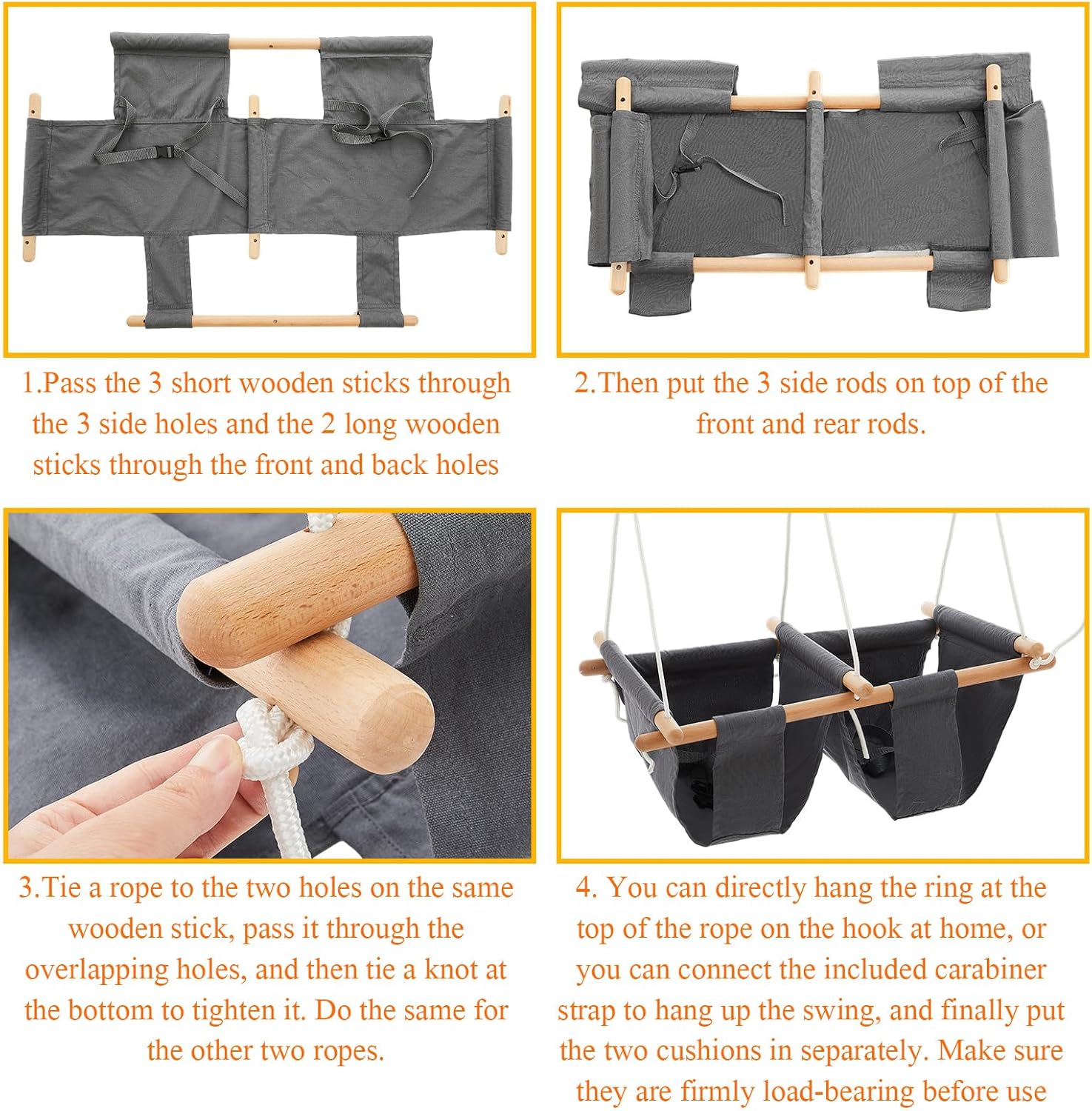 1.Pass the 3 short wooden sticks through the 3 side holes and the 2 long wooden sticks through the front and back holes

2.Then put the 3 side rods on top of the front and rear rods.

3.Tie a rope to the two holes on the same wooden stick, pass it through the overlapping holes, and then tie a knot at the bottom to tighten it. Do the same for the other two ropes.

4. You can directly hang the ring at the top of the rope on the hook at home, or you can connect the included carabiner strap to hang up the swing, and finally put the two cushions in separately. Make sure they are firmly load-bearing before use