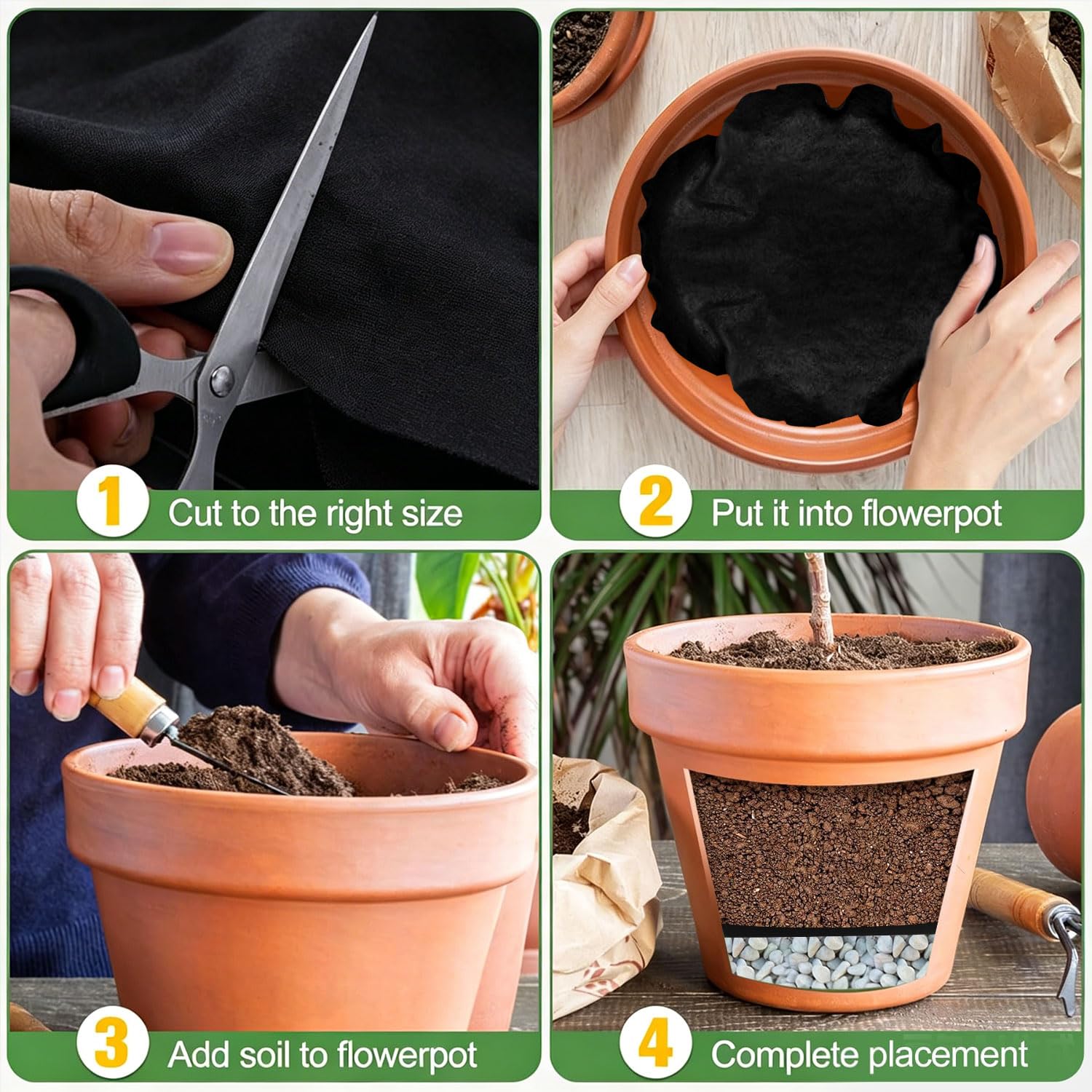 1 Cut to the right size

2 Put it into flowerpot

3 Add soil to flowerpot

4 Complete placement