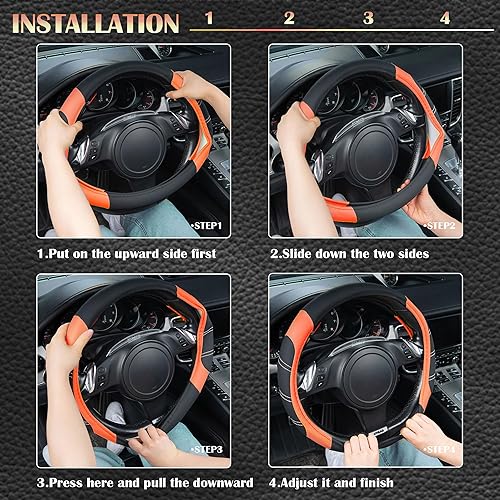 INSTALLATION 1 2 3 4

•STEP1

1.Put on the upward side first

•STEP2

2.Slide down the two sides

•STEP3

3.Press here and pull the downward

•STEP4

4.Adjust it and finish