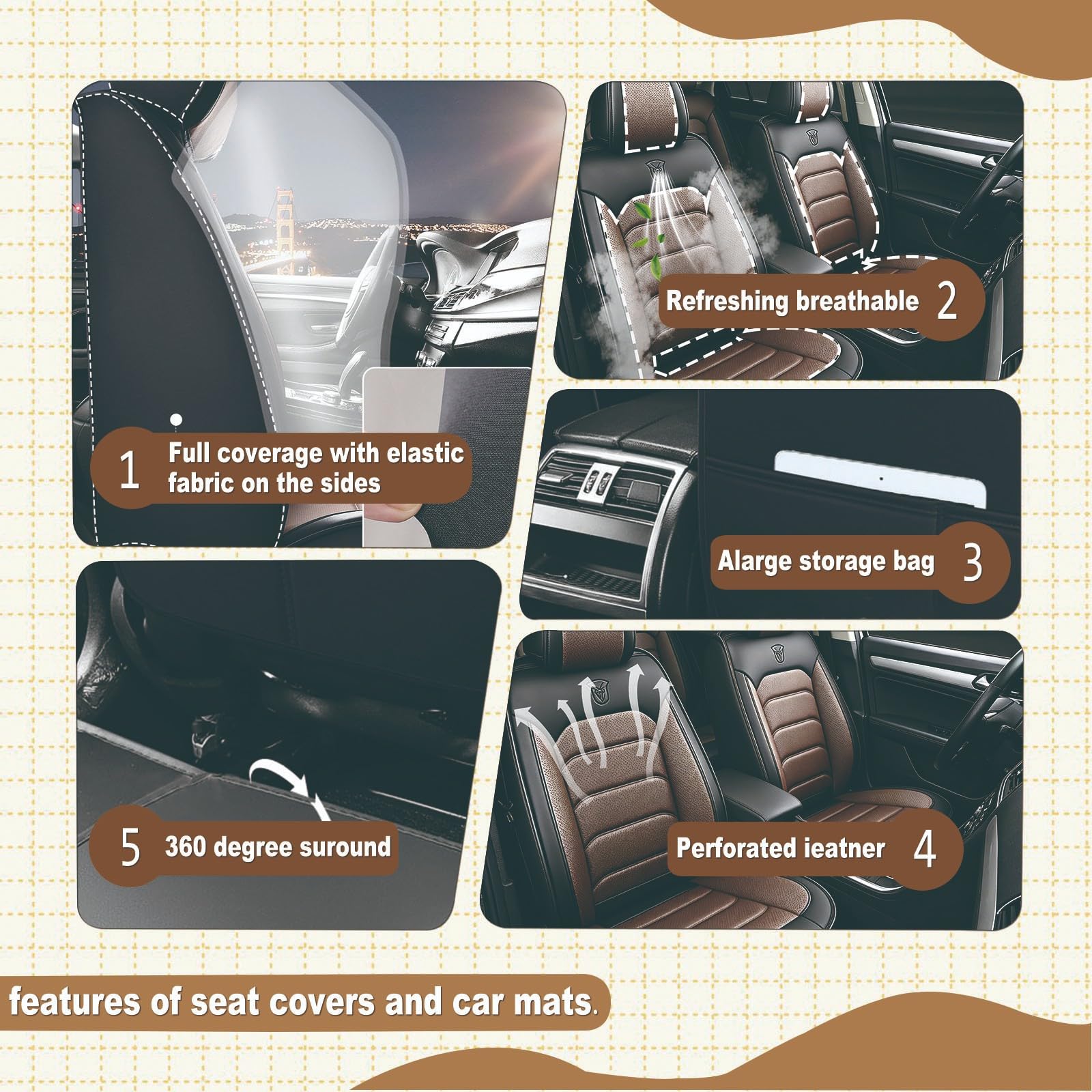 1 Full coverage with elastic fabric on the sides

Refreshing breathable 2

Alarge storage bag 3

5 360 degree suround

Perforated ieatner 4

features of seat covers and car mats.