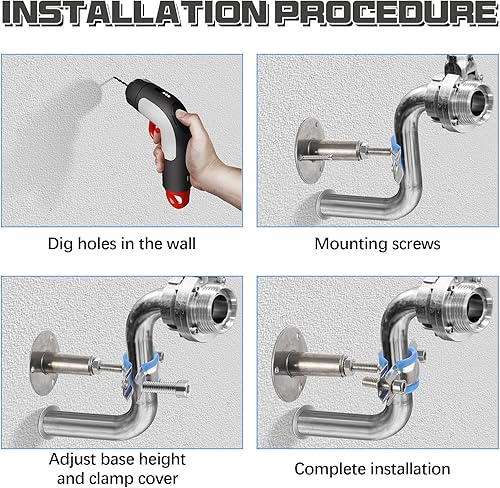 INSTALLATION PROCEDURE

Dig holes in the wall

Mounting screws

Adjust base height and clamp cover

Complete installation