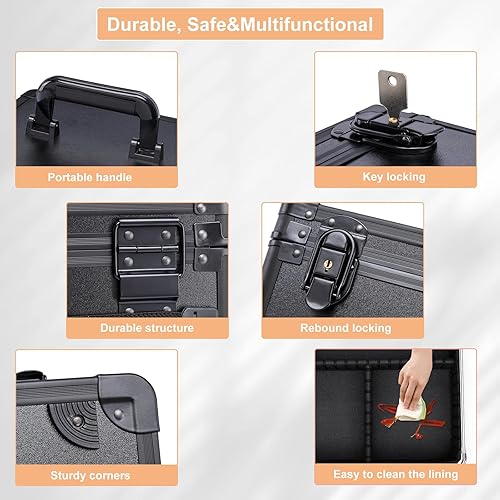 Durable, Safe&Multifunctional

Portable handle

Key locking

Durable structure

Rebound locking

Sturdy corners

Easy to clean the lining