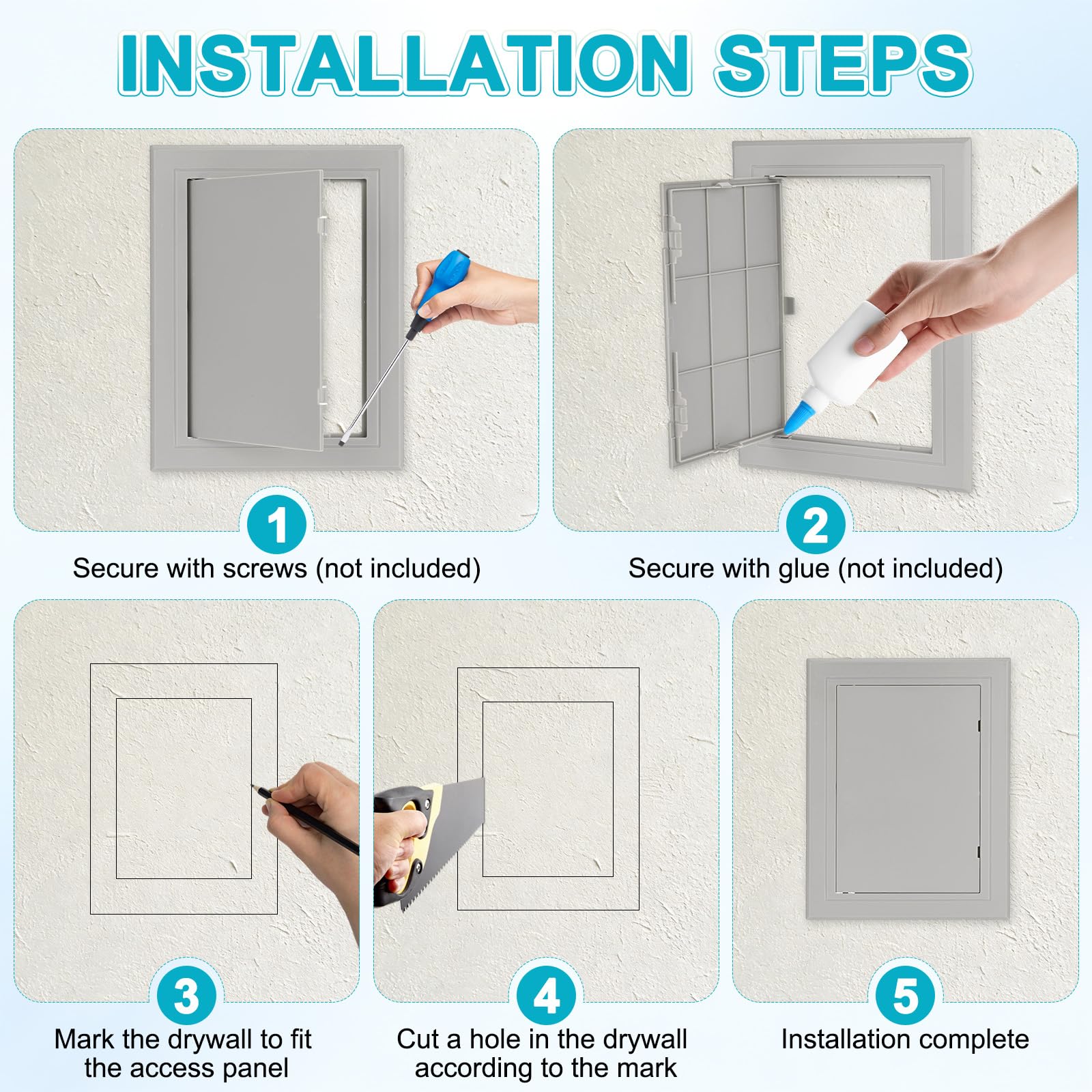 INSTALLATION STEPS

1
Secure with screws (not included)

2
Secure with glue (not included)

3
Mark the drywall to fit the access panel

4
Cut a hole in the drywall according to the mark

5
Installation complete