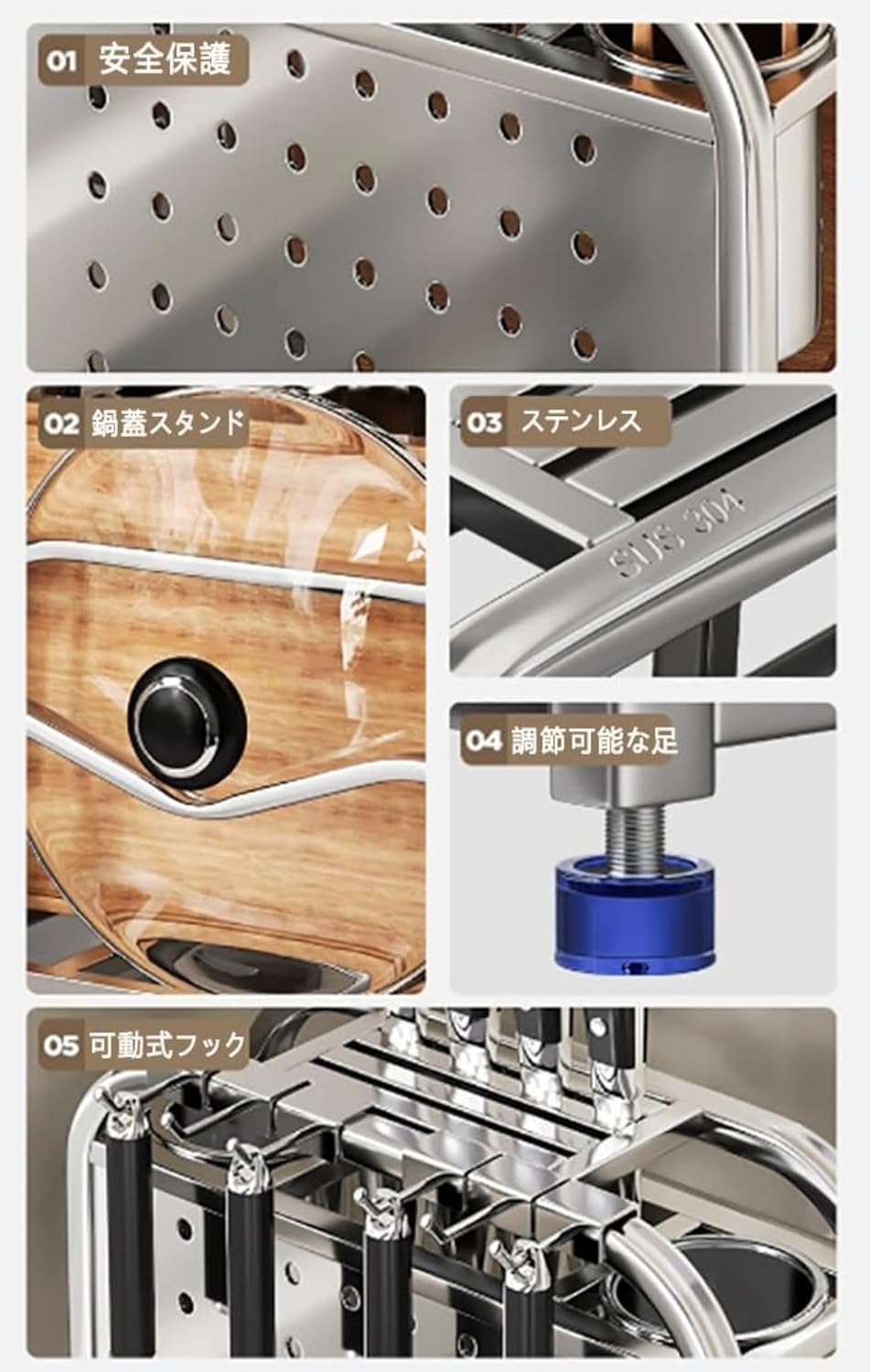 01 安全保護

02 鍋蓋スタンド

03 ステンレス

SUS 304

04 調節可能な足

05 可動式フック