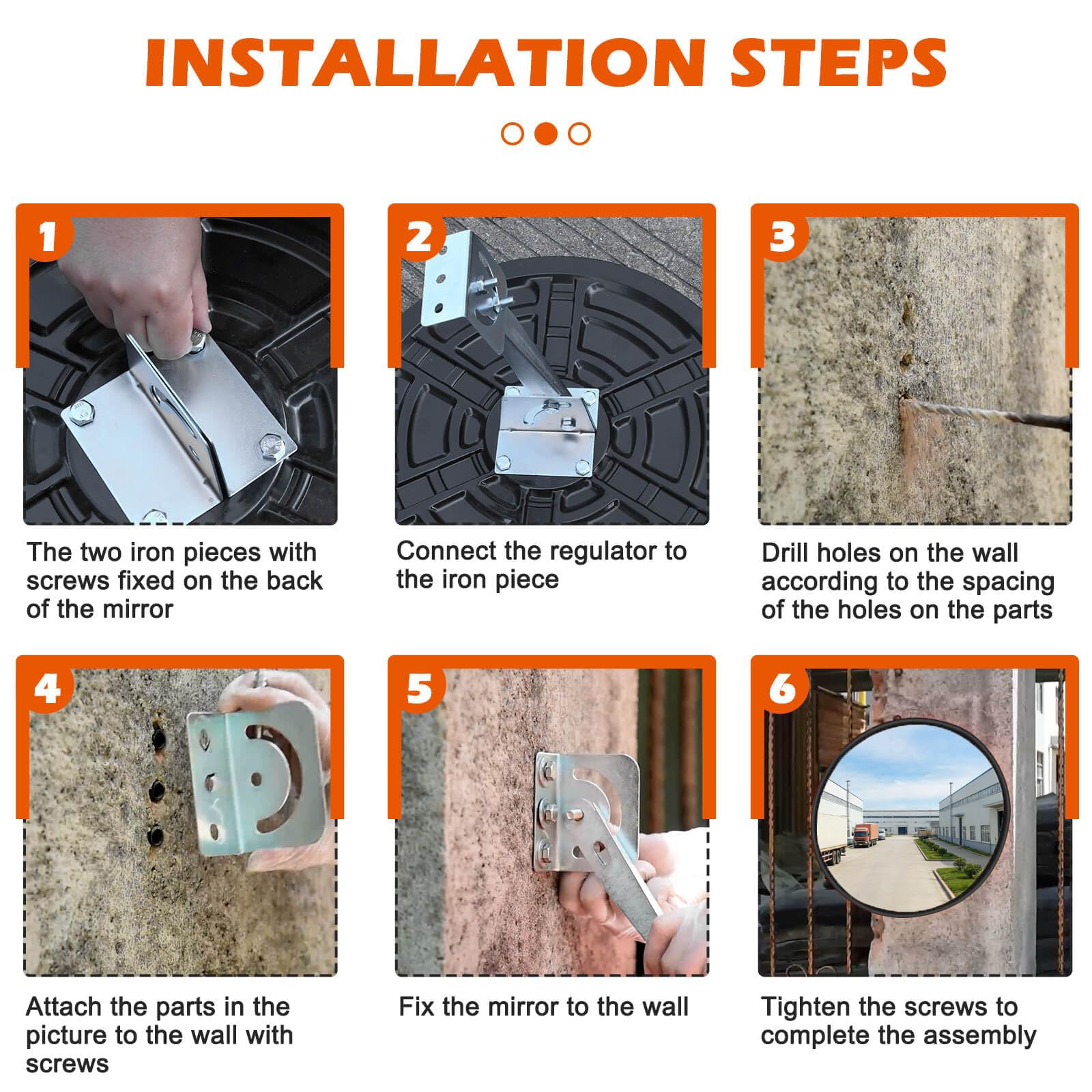 INSTALLATION STEPS

1

The two iron pieces with screws fixed on the back of the mirror

2

Connect the regulator to the iron piece

3

Drill holes on the wall according to the spacing of the holes on the parts

4

Attach the parts in the picture to the wall with screws

5

Fix the mirror to the wall

6

Tighten the screws to complete the assembly