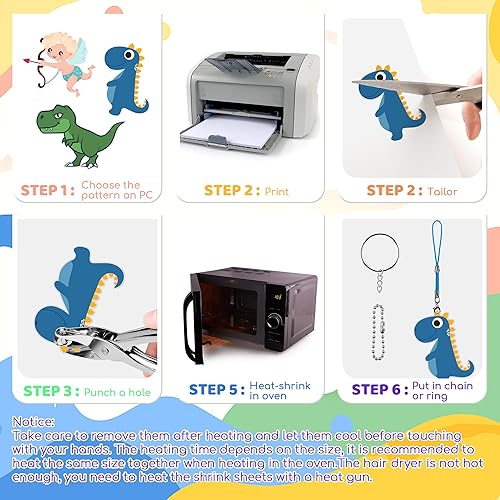 STEP 1 : Choose the pattern on PC

STEP 2 : Print

STEP 2 : Tailor

STEP 3 : Punch a hole

STEP 5 : Heat-shrink in oven

STEP 6 : Put in chain or ring

Notice:
Take care to remove them after heating and let them cool before touching with your hands. The heating time depends on the size, it is recommended to heat the same size together when heating in the oven.The hair dryer is not hot enough, you need to heat the shrink sheets with a heat gun.