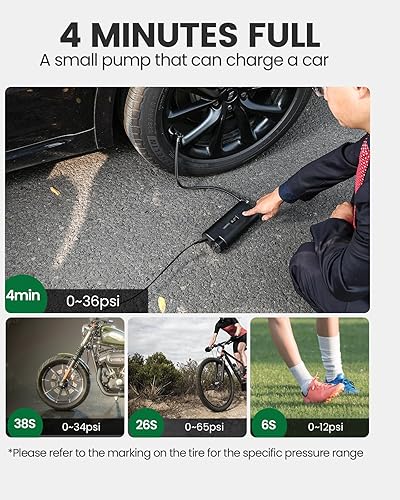 4 MINUTES FULL
A small pump that can charge a car

4min 0~36psi

38S 0~34psi

26S 0~65psi

6S 0~12psi

*Please refer to the marking on the tire for the specific pressure range