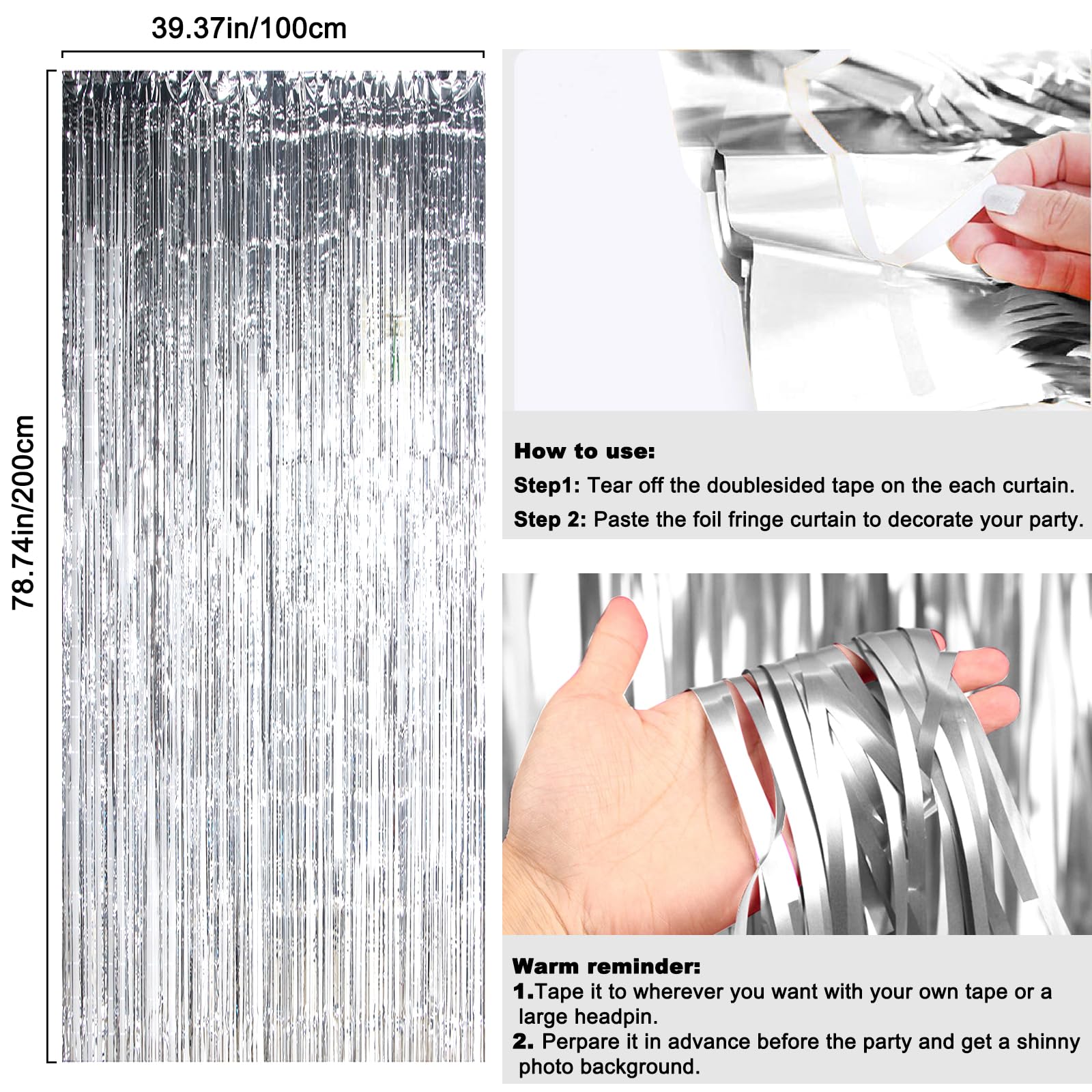 39.37in/100cm

78.74in/200cm

How to use:
Step1: Tear off the doublesided tape on the each curtain.
Step 2: Paste the foil fringe curtain to decorate your party.

Warm reminder:
1.Tape it to wherever you want with your own tape or a large headpin.
2. Perpare it in advance before the party and get a shinny photo background.