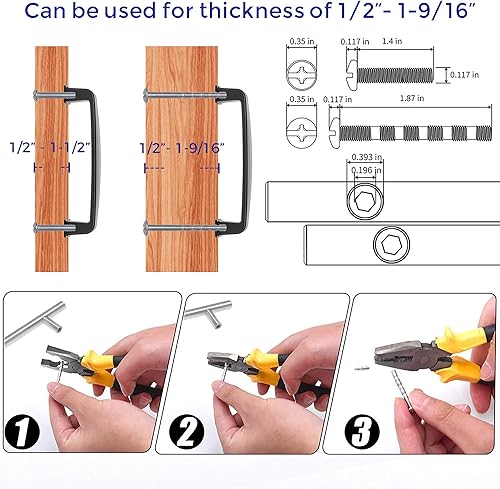 Can be used for thickness of 1/2"- 1-9/16"

1/2" - 1-1/2"

1/2"- 1-9/16"

0.35 in

0.117 in

1.4 in

0.117 in

0.35 in

0.117 in

1.87 in

0.393 in

0.196 in

1

2

3