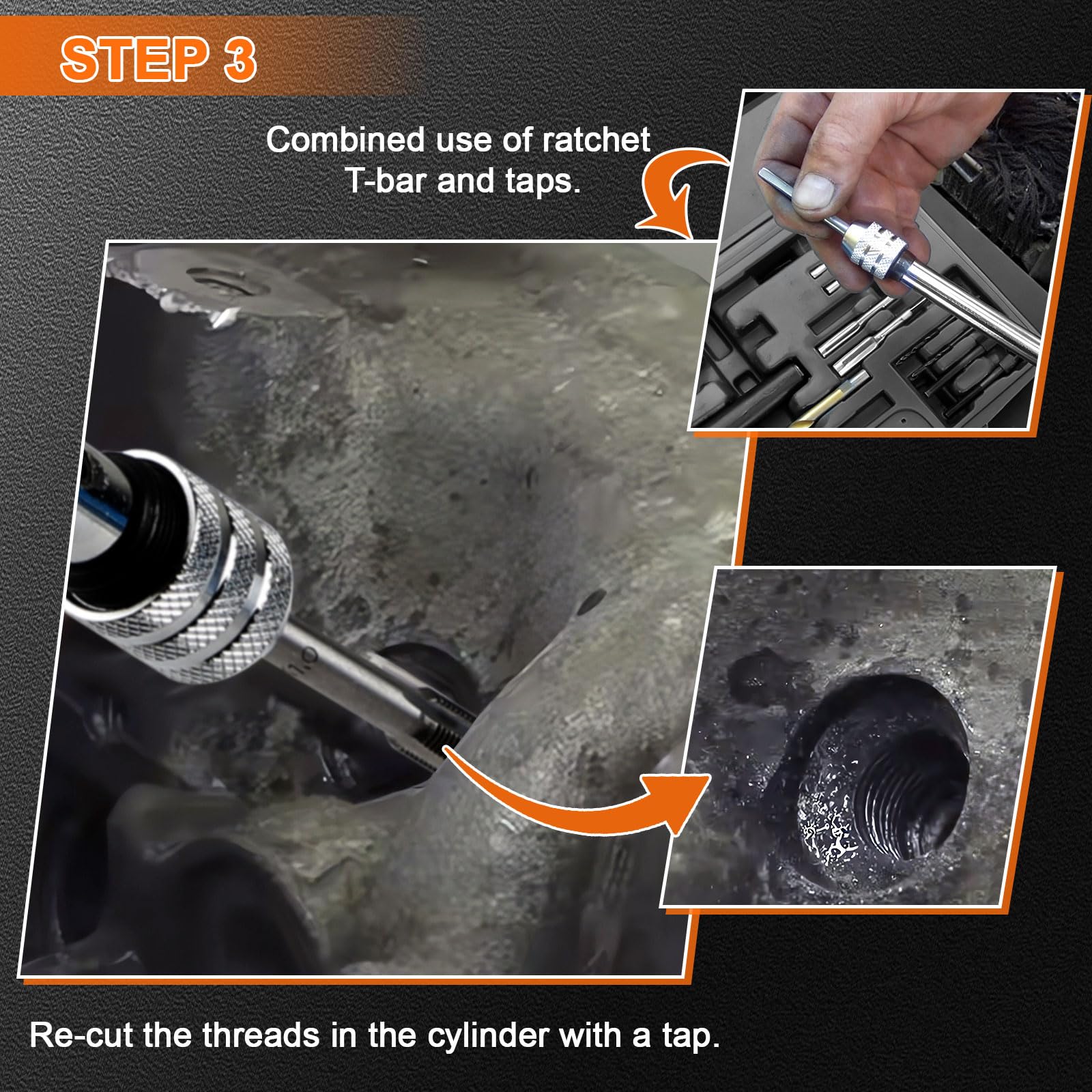 STEP 3

Combined use of ratchet T-bar and taps.

Re-cut the threads in the cylinder with a tap.