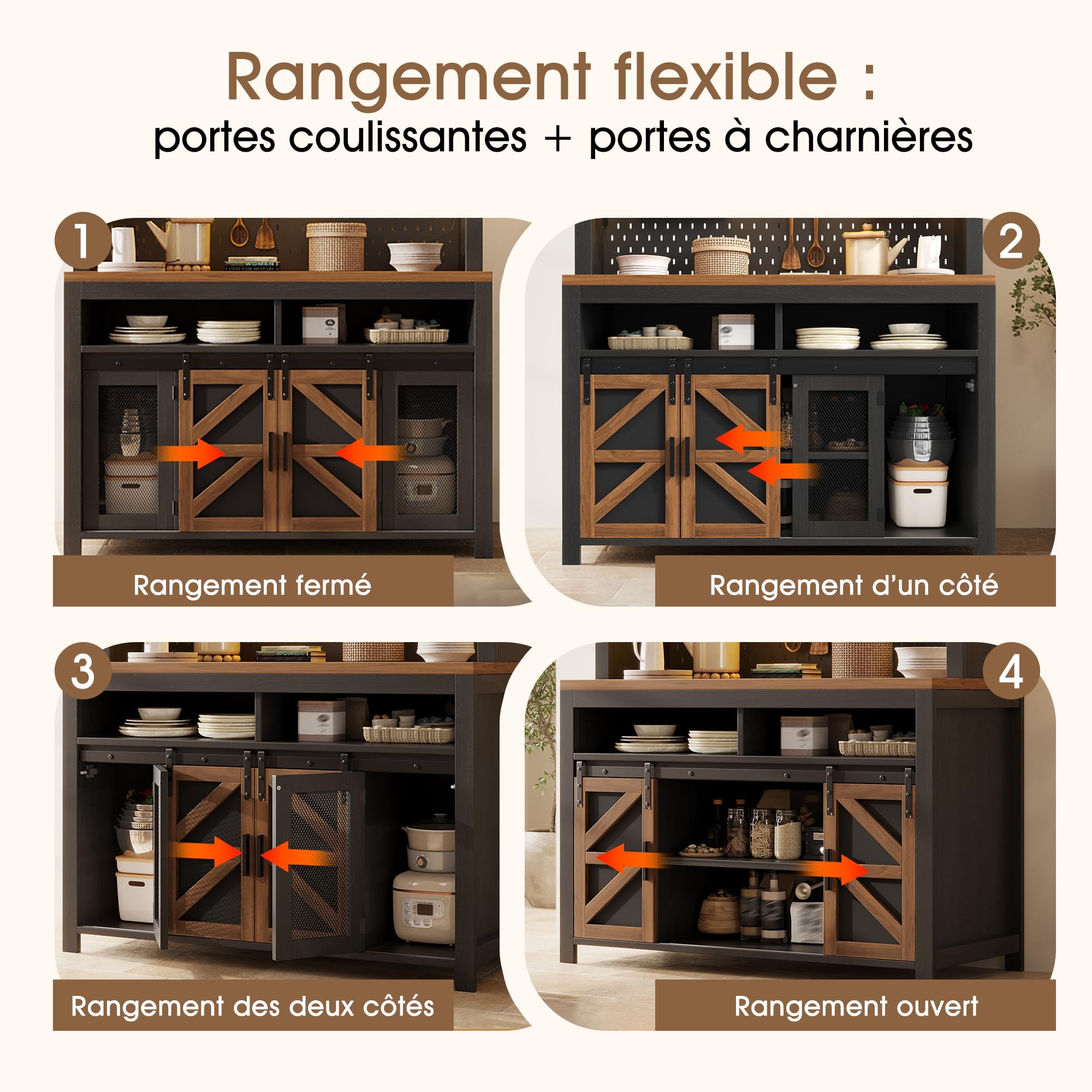 Rangement flexible :
portes coulissantes + portes à charnières

1

Rangement fermé

2

Rangement d'un côté

3

Rangement des deux côtés

4

Rangement ouvert