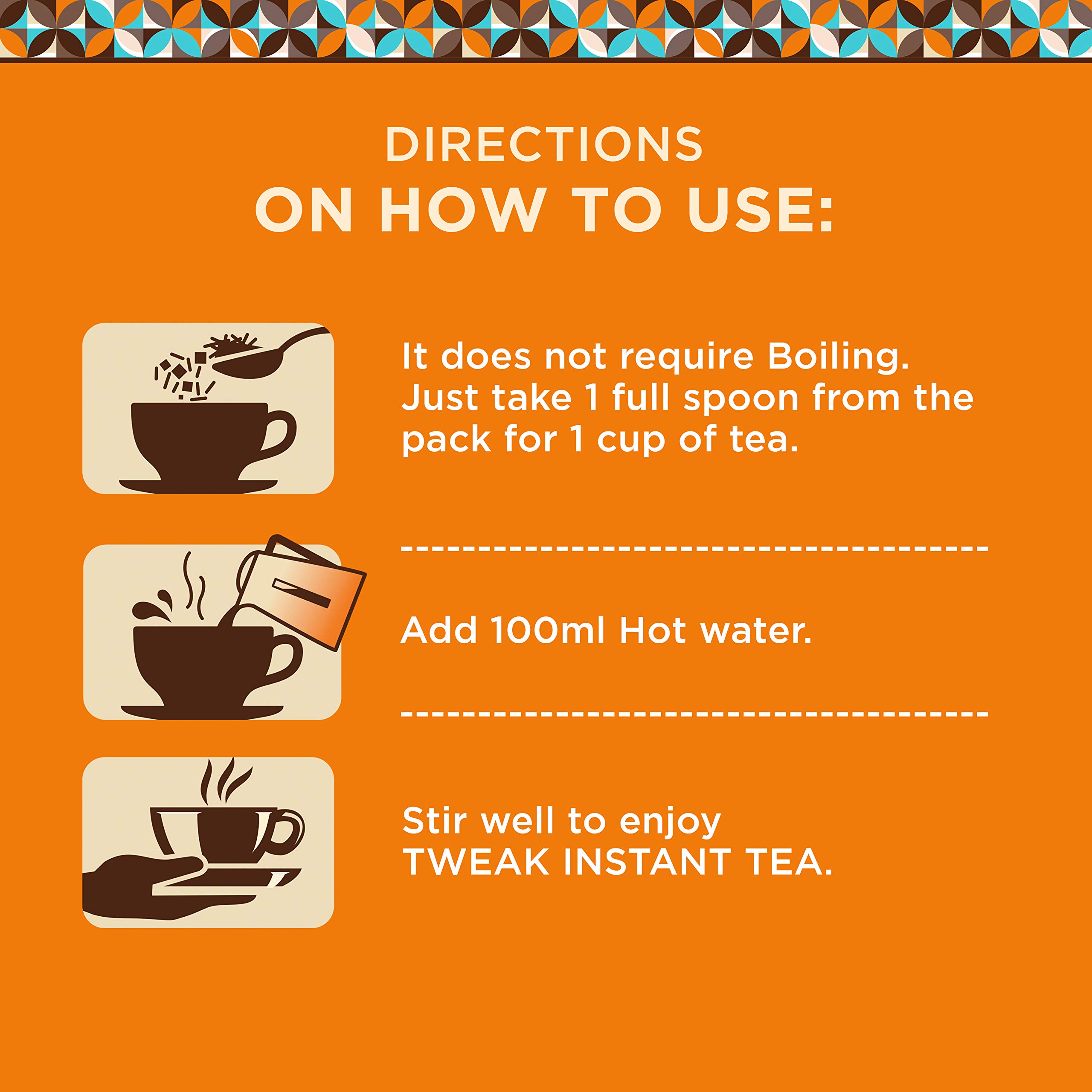 DIRECTIONS
ON HOW TO USE:

It does not require Boiling. Just take 1 full spoon from the pack for 1 cup of tea.

Add 100ml Hot water.

Stir well to enjoy
TWEAK INSTANT TEA.