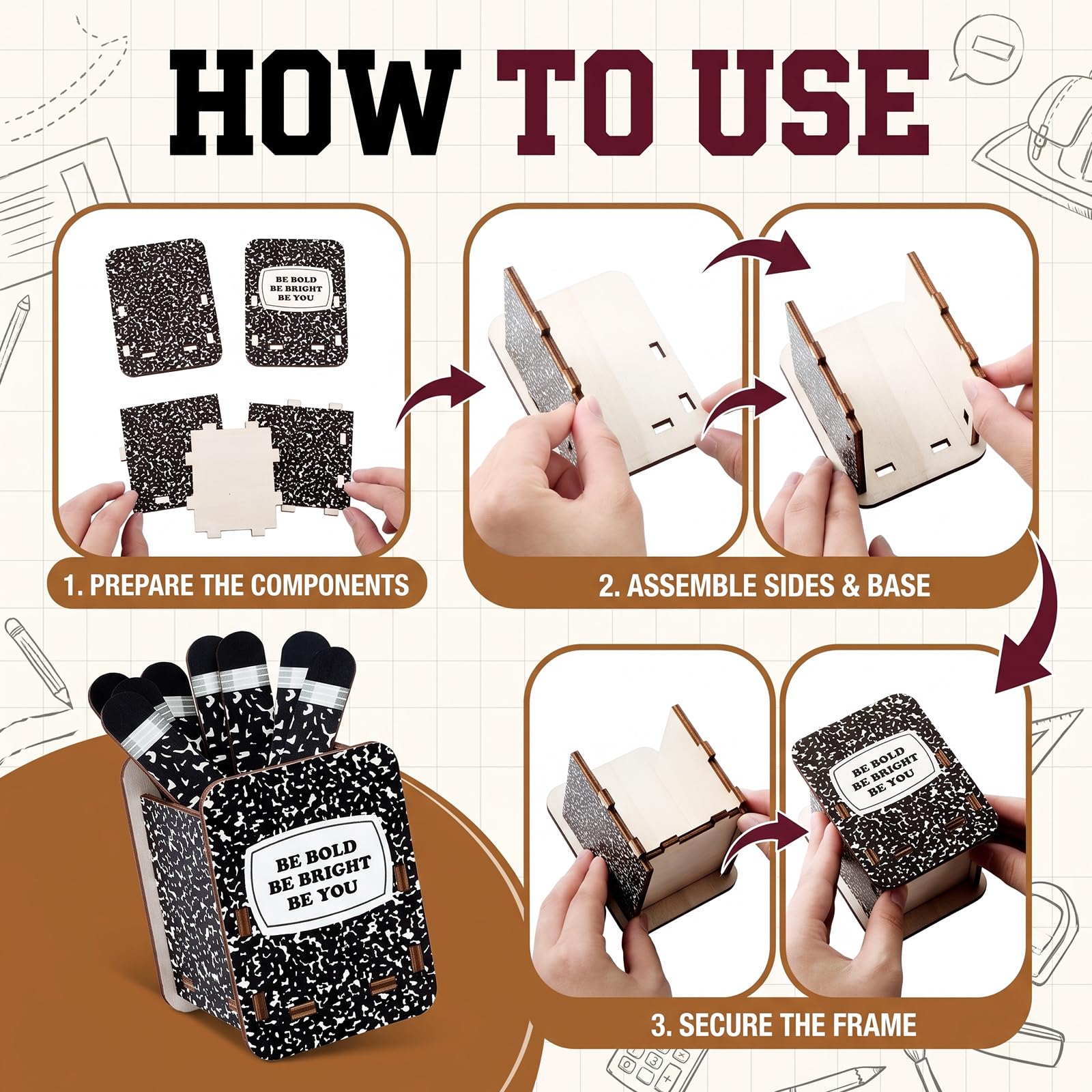 HOW TO USE

BE BOLD
BE BRIGHT
BE YOU

1. PREPARE THE COMPONENTS

2. ASSEMBLE SIDES & BASE

BE BOLD
BE BRIGHT
BE YOU

BE BOLD
BE BRIGHT
BE YOU

3. SECURE THE FRAME