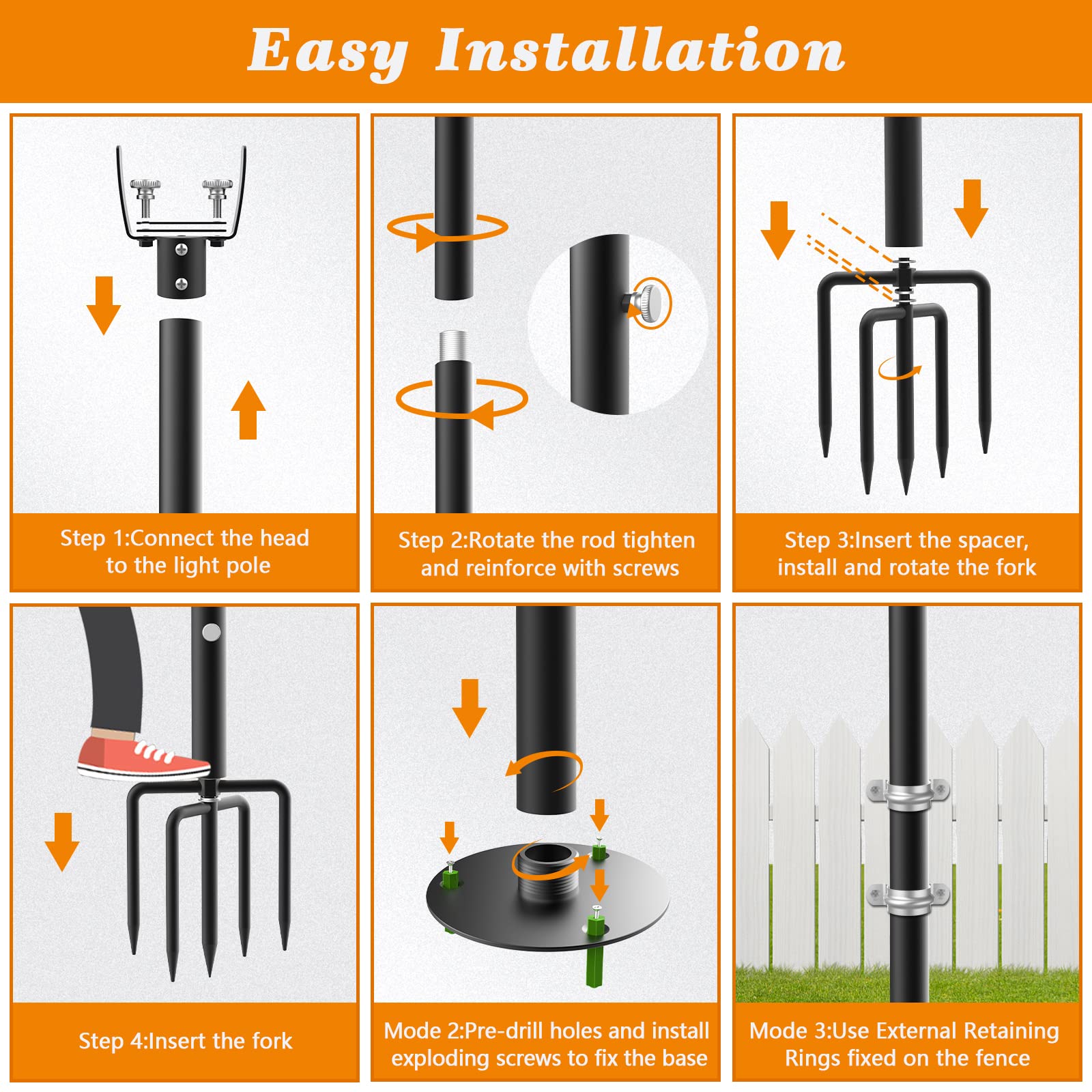 Easy Installation

Step 1:Connect the head to the light pole

Step 2:Rotate the rod tighten and reinforce with screws

Step 3:Insert the spacer, install and rotate the fork

Step 4:Insert the fork

Mode 2:Pre-drill holes and install exploding screws to fix the base

Mode 3:Use External Retaining Rings fixed on the fence