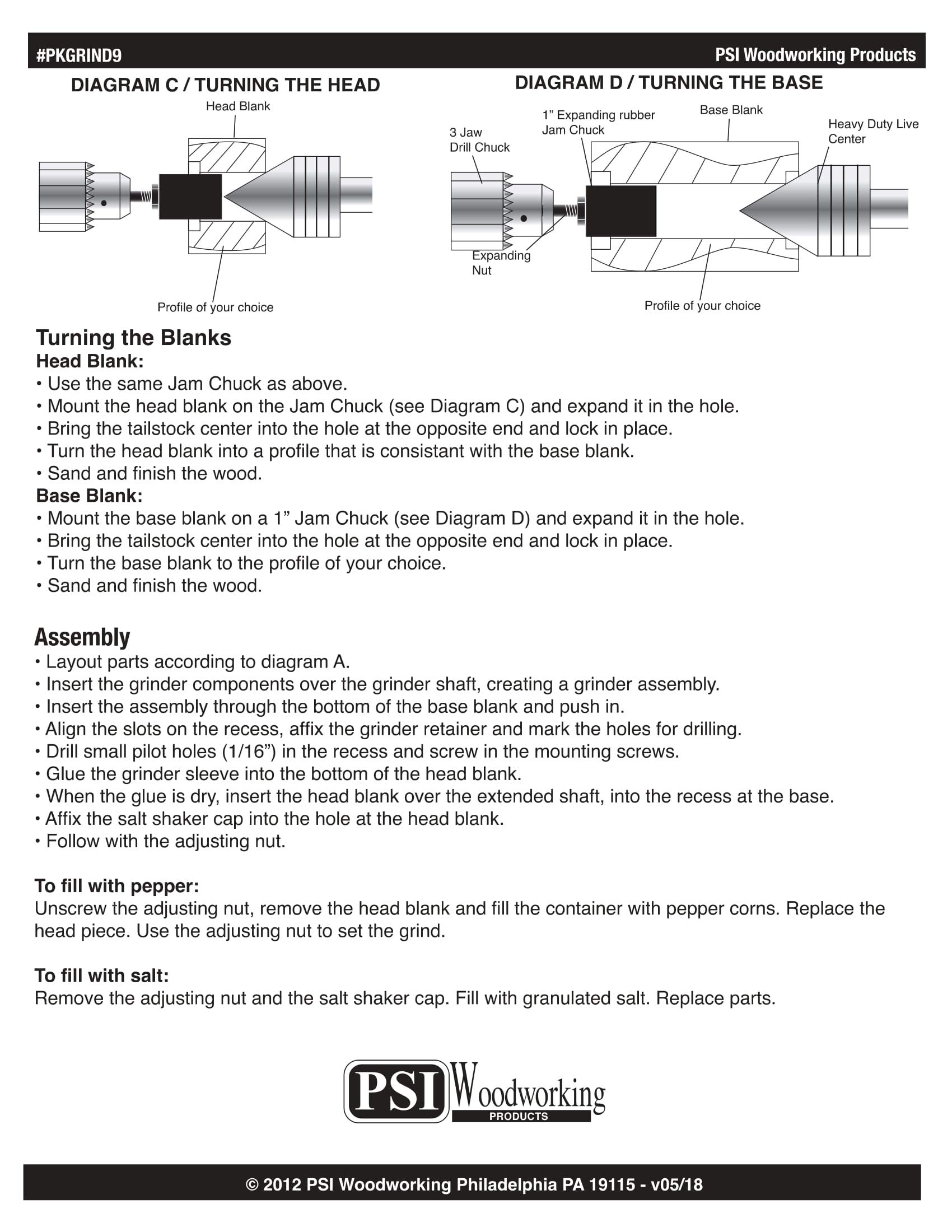 #PKGRIND9 PSI Woodworking Products

DIAGRAM C / TURNING THE HEAD

Head Blank

Profile of your choice

DIAGRAM D / TURNING THE BASE

3 Jaw Drill Chuck

1” Expanding rubber Jam Chuck

Base Blank

Heavy Duty Live Center

Expanding Nut

Profile of your choice

Turning the Blanks
Head Blank:
• Use the same Jam Chuck as above.
• Mount the head blank on the Jam Chuck (see Diagram C) and expand it in the hole.
• Bring the tailstock center into the hole at the opposite end and lock in place.
• Turn the head blank into a profile that is consistant with the base blank.
• Sand and finish the wood.
Base Blank:
• Mount the base blank on a 1” Jam Chuck (see Diagram D) and expand it in the hole.
• Bring the tailstock center into the hole at the opposite end and lock in place.
• Turn the base blank to the profile of your choice.
• Sand and finish the wood.

Assembly
• Layout parts according to diagram A.
• Insert the grinder components over the grinder shaft, creating a grinder assembly.
• Insert the assembly through the bottom of the base blank and push in.
• Align the slots on the recess, affix the grinder retainer and mark the holes for drilling.
• Drill small pilot holes (1/16”) in the recess and screw in the mounting screws.
• Glue the grinder sleeve into the bottom of the head blank.
• When the glue is dry, insert the head blank over the extended shaft, into the recess at the base.
• Affix the salt shaker cap into the hole at the head blank.
• Follow with the adjusting nut.

To fill with pepper:
Unscrew the adjusting nut, remove the head blank and fill the container with pepper corns. Replace the head piece. Use the adjusting nut to set the grind.

To fill with salt:
Remove the adjusting nut and the salt shaker cap. Fill with granulated salt. Replace parts.

PSI Woodworking PRODUCTS

© 2012 PSI Woodworking Philadelphia PA 19115 - v05/18