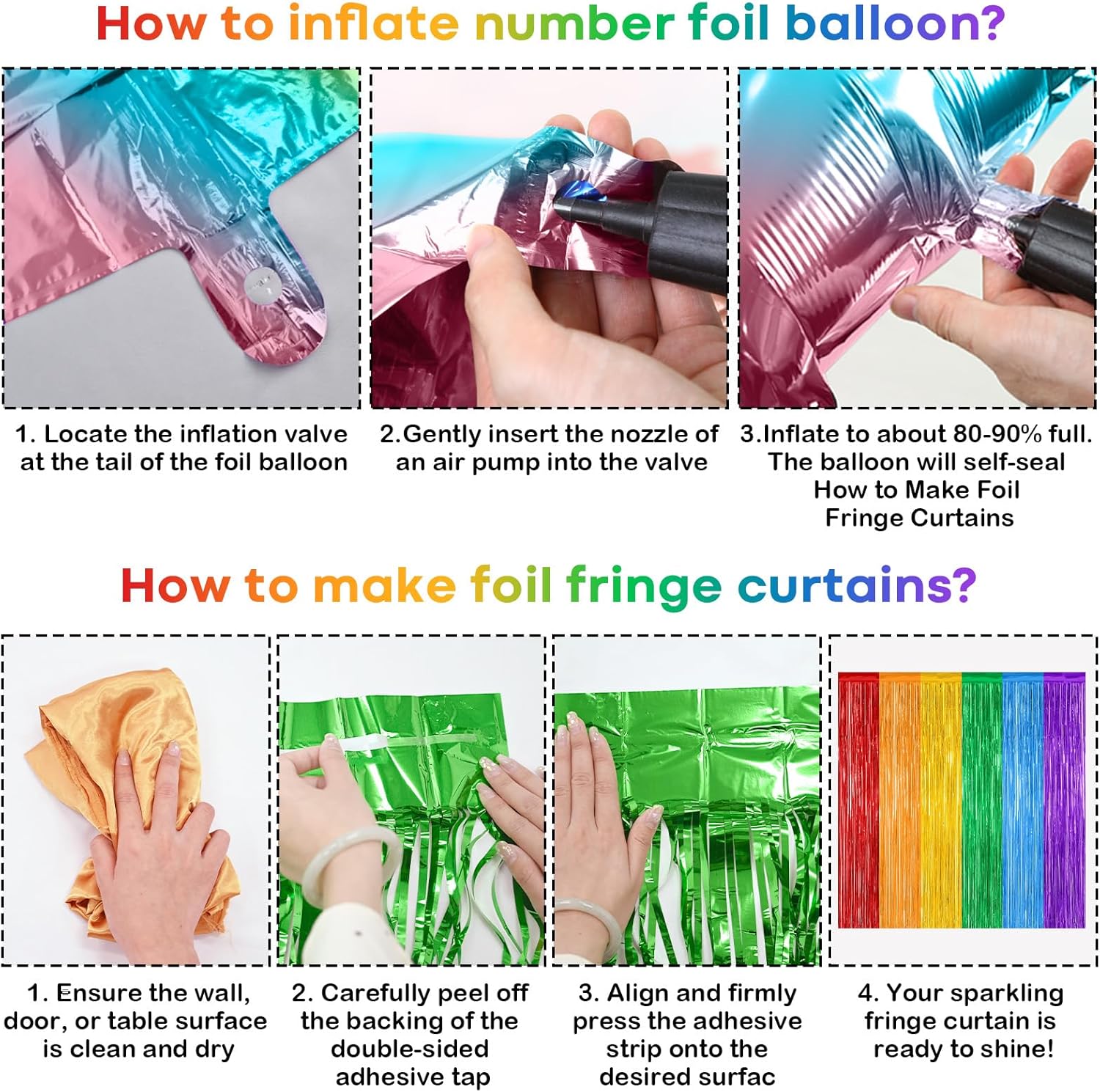 How to inflate number foil balloon?

1. Locate the inflation valve at the tail of the foil balloon

2.Gently insert the nozzle of an air pump into the valve

3.Inflate to about 80-90% full. The balloon will self-seal How to Make Foil Fringe Curtains

How to make foil fringe curtains?

1. Ensure the wall, door, or table surface is clean and dry

2. Carefully peel off the backing of the double-sided adhesive tap

3. Align and firmly press the adhesive strip onto the desired surfac

4. Your sparkling fringe curtain is ready to shine!