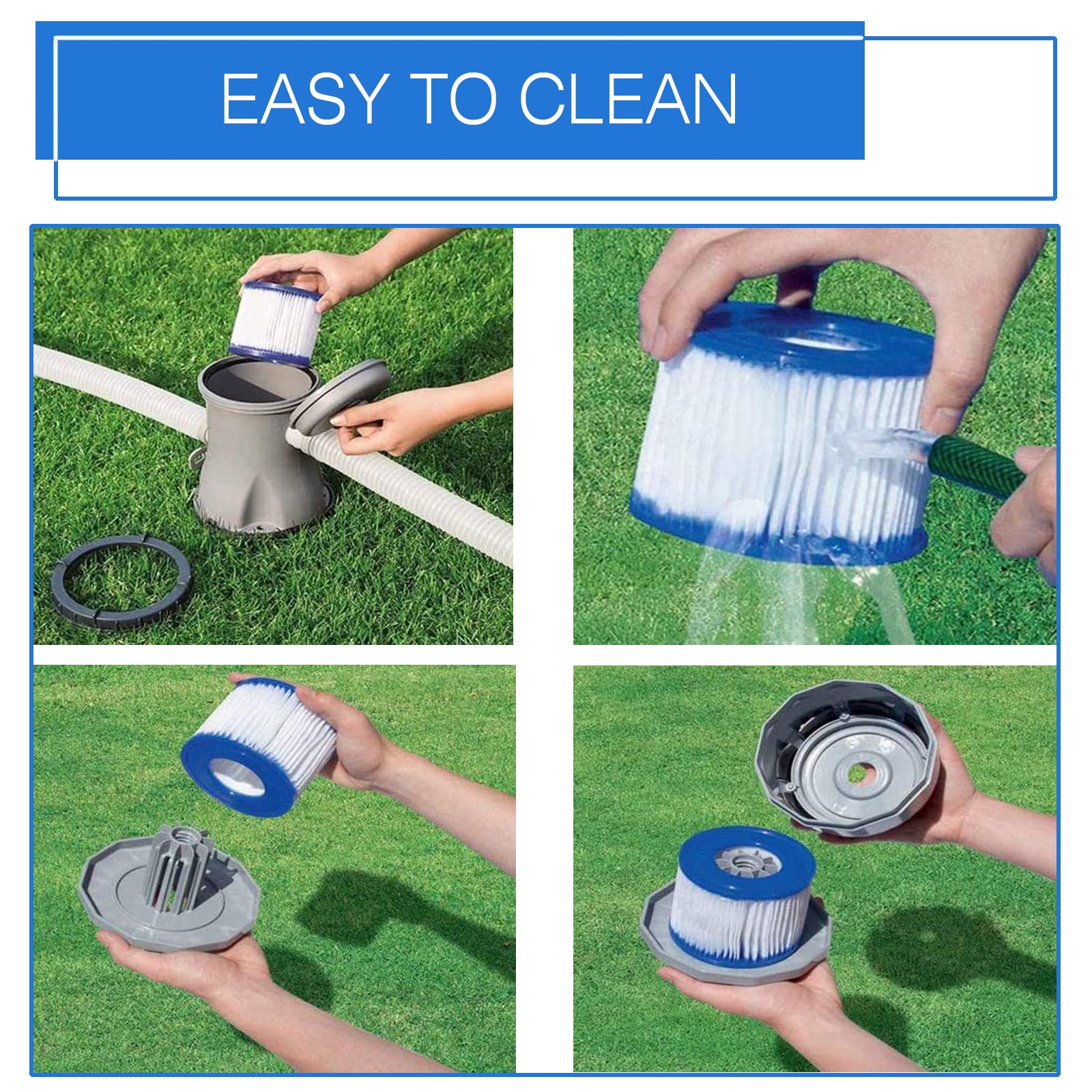 EASY TO CLEAN