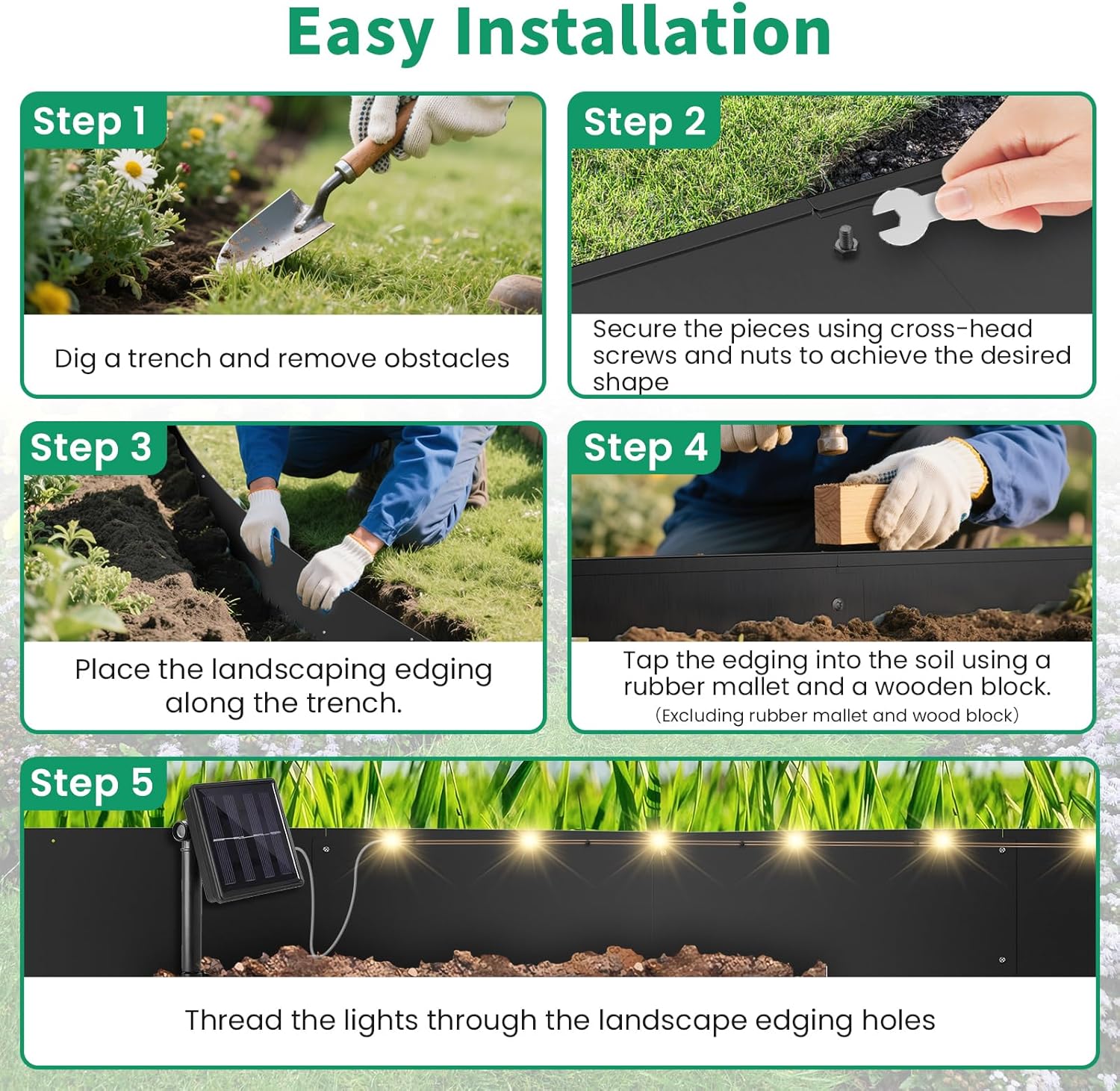 Easy Installation

Step 1

Dig a trench and remove obstacles

Step 2

Secure the pieces using cross-head screws and nuts to achieve the desired shape

Step 3

Place the landscaping edging along the trench.

Step 4

Tap the edging into the soil using a rubber mallet and a wooden block.
(Excluding rubber mallet and wood block)

Step 5

Thread the lights through the landscape edging holes