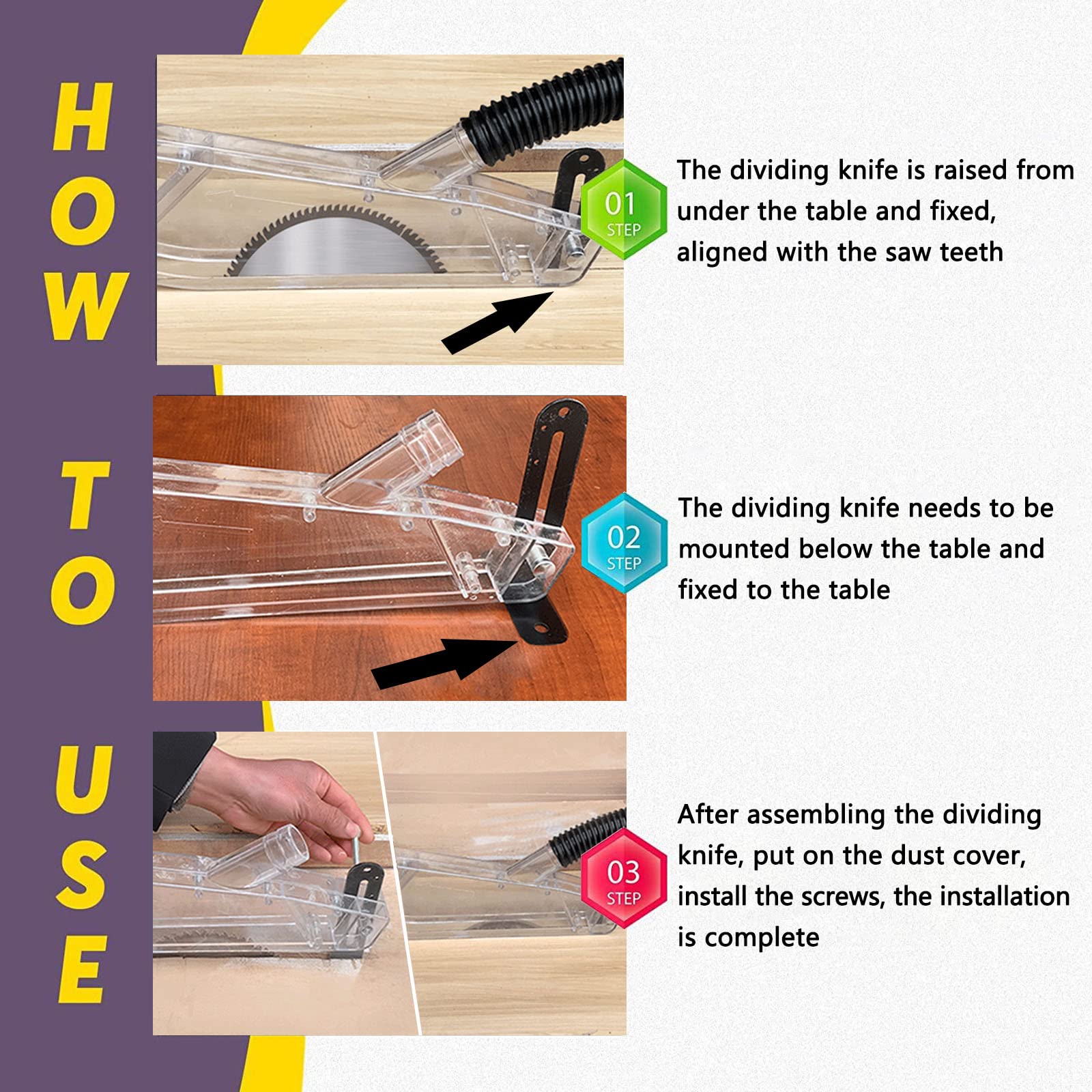 HOW TO USE

01
STEP

The dividing knife is raised from under the table and fixed, aligned with the saw teeth

02
STEP

The dividing knife needs to be mounted below the table and fixed to the table

03
STEP

After assembling the dividing knife, put on the dust cover, install the screws, the installation is complete