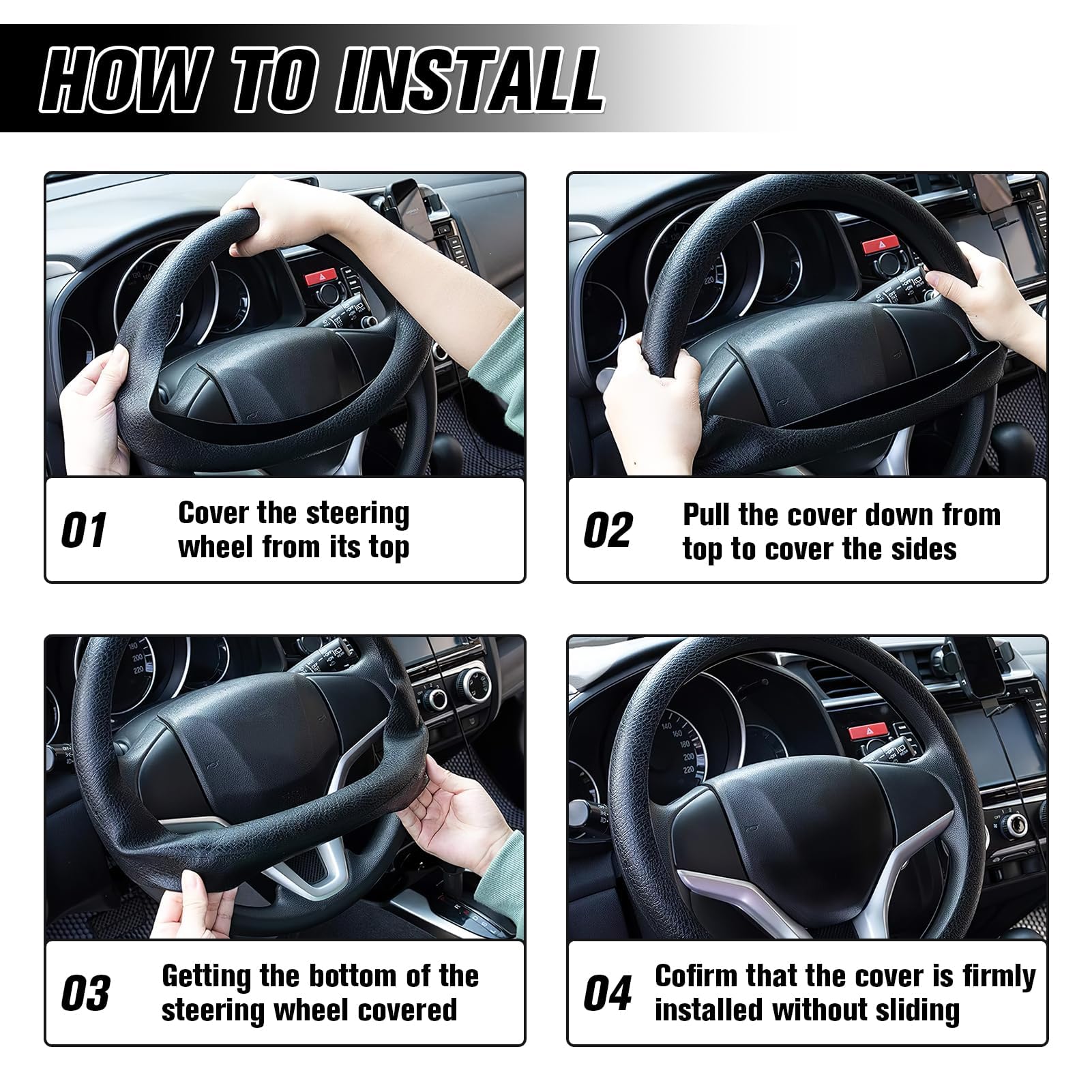 HOW TO INSTALL

01 Cover the steering wheel from its top

02 Pull the cover down from top to cover the sides

03 Getting the bottom of the steering wheel covered

04 Cofirm that the cover is firmly installed without sliding