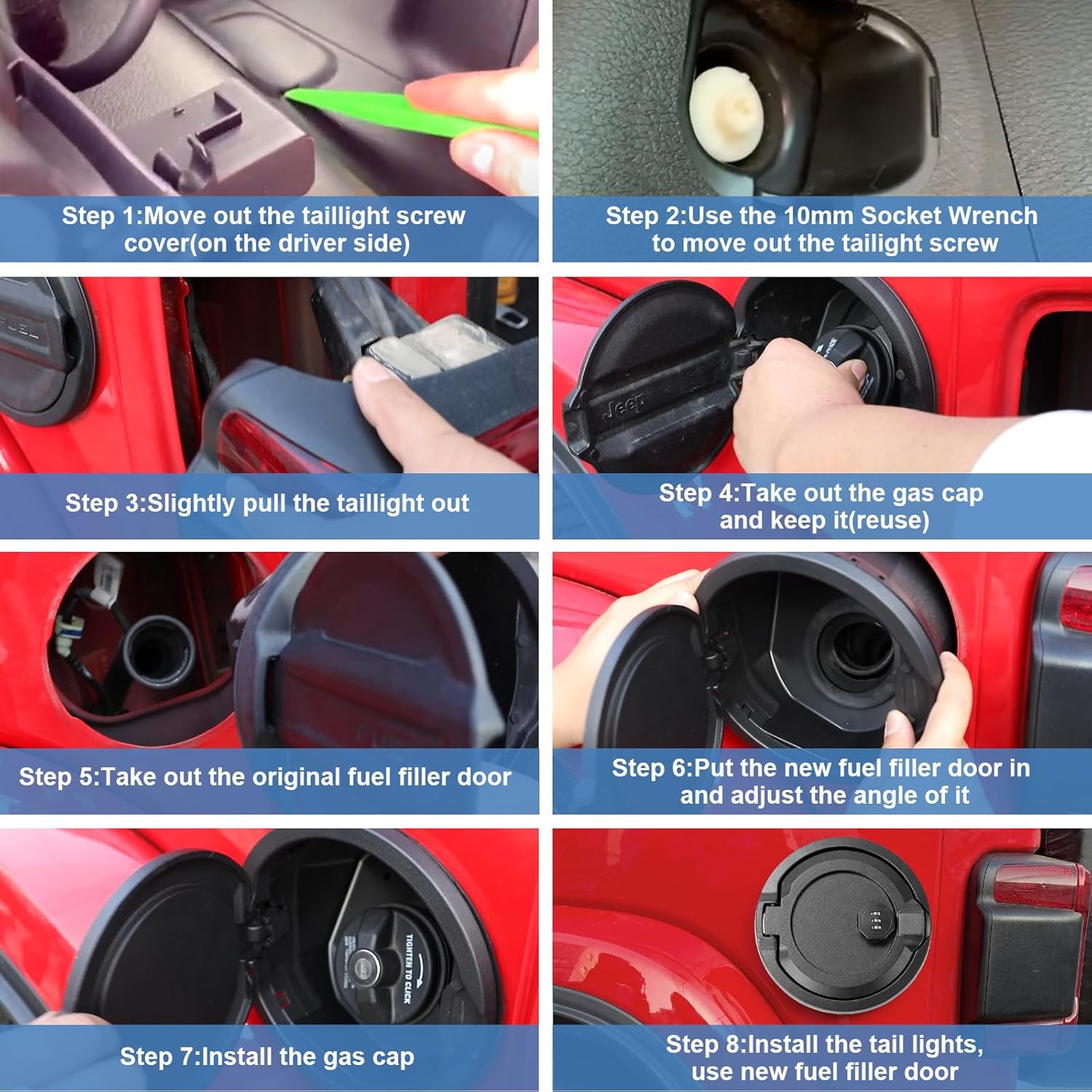 Step 1:Move out the taillight screw cover(on the driver side)

Step 2:Use the 10mm Socket Wrench to move out the tailight screw

FUEL

Step 3:Slightly pull the taillight out

Jeep

Step 4:Take out the gas cap and keep it(reuse)

Step 5:Take out the original fuel filler door

Step 6:Put the new fuel filler door in and adjust the angle of it

TIGHTEN TO CLICK

Step 7:Install the gas cap

Step 8:Install the tail lights, use new fuel filler door