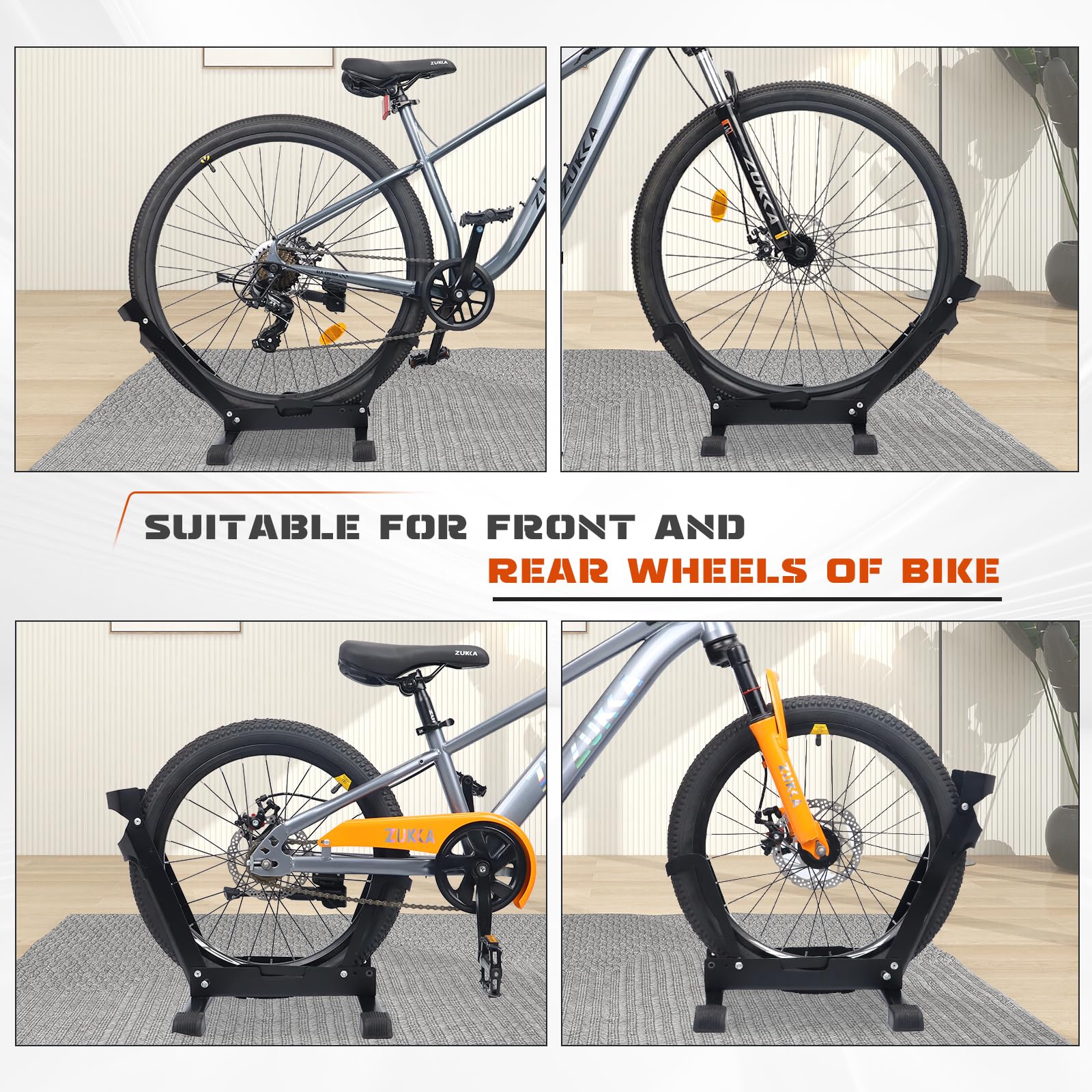 ZUKKA

ZUKKA

ZUKKA

SUITABLE FOR FRONT AND
REAR WHEELS OF BIKE

ZUKKA

ZUKKA

ZUKKA

ZUKKA