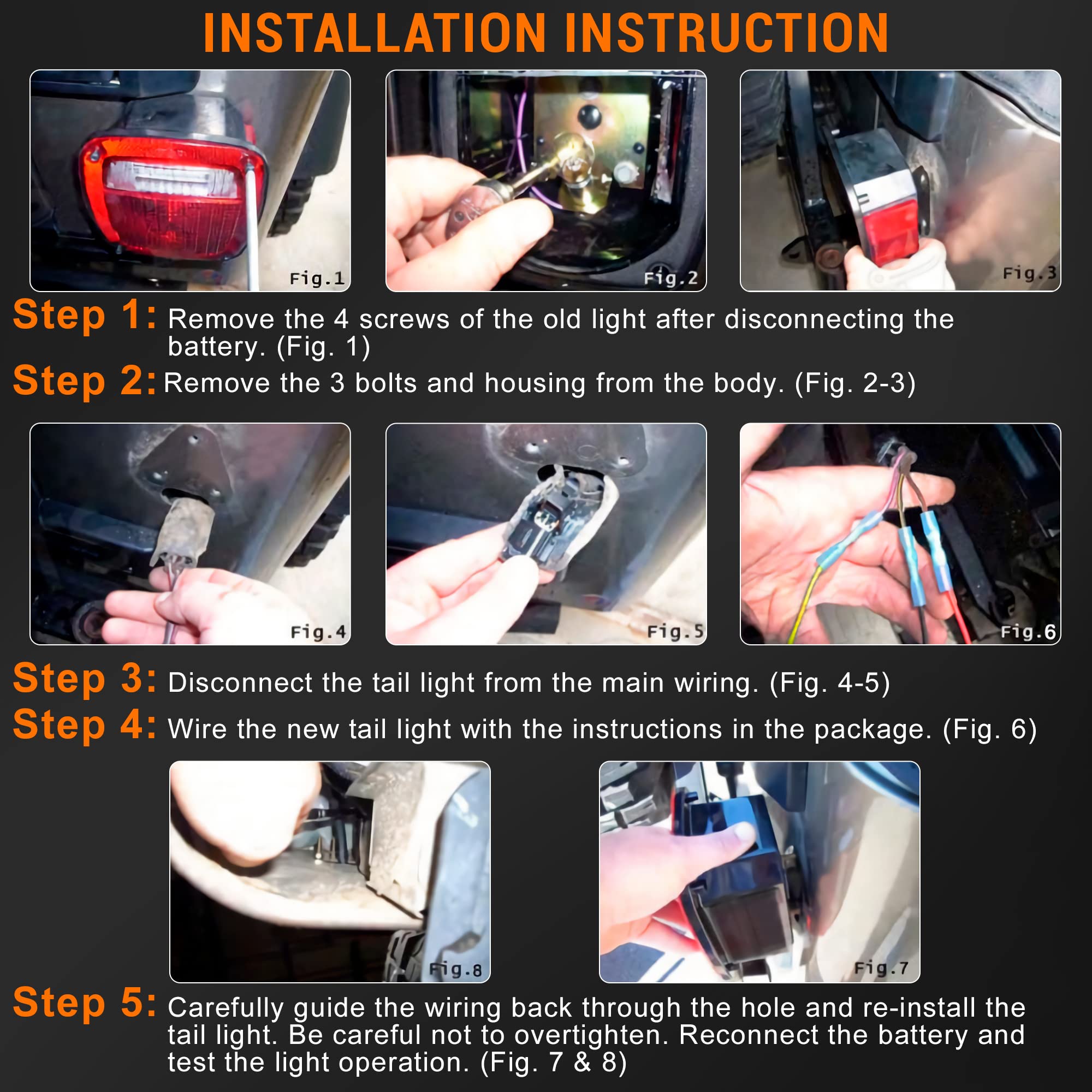 INSTALLATION INSTRUCTION

Fig.1

Fig.2

Fig.3

Step 1: Remove the 4 screws of the old light after disconnecting the battery. (Fig. 1)

Step 2: Remove the 3 bolts and housing from the body. (Fig. 2-3)

Fig.4

Fig.5

Fig.6

Step 3: Disconnect the tail light from the main wiring. (Fig. 4-5)

Step 4: Wire the new tail light with the instructions in the package. (Fig. 6)

Fig.8

Fig.7

Step 5: Carefully guide the wiring back through the hole and re-install the tail light. Be careful not to overtighten. Reconnect the battery and test the light operation. (Fig. 7 & 8)