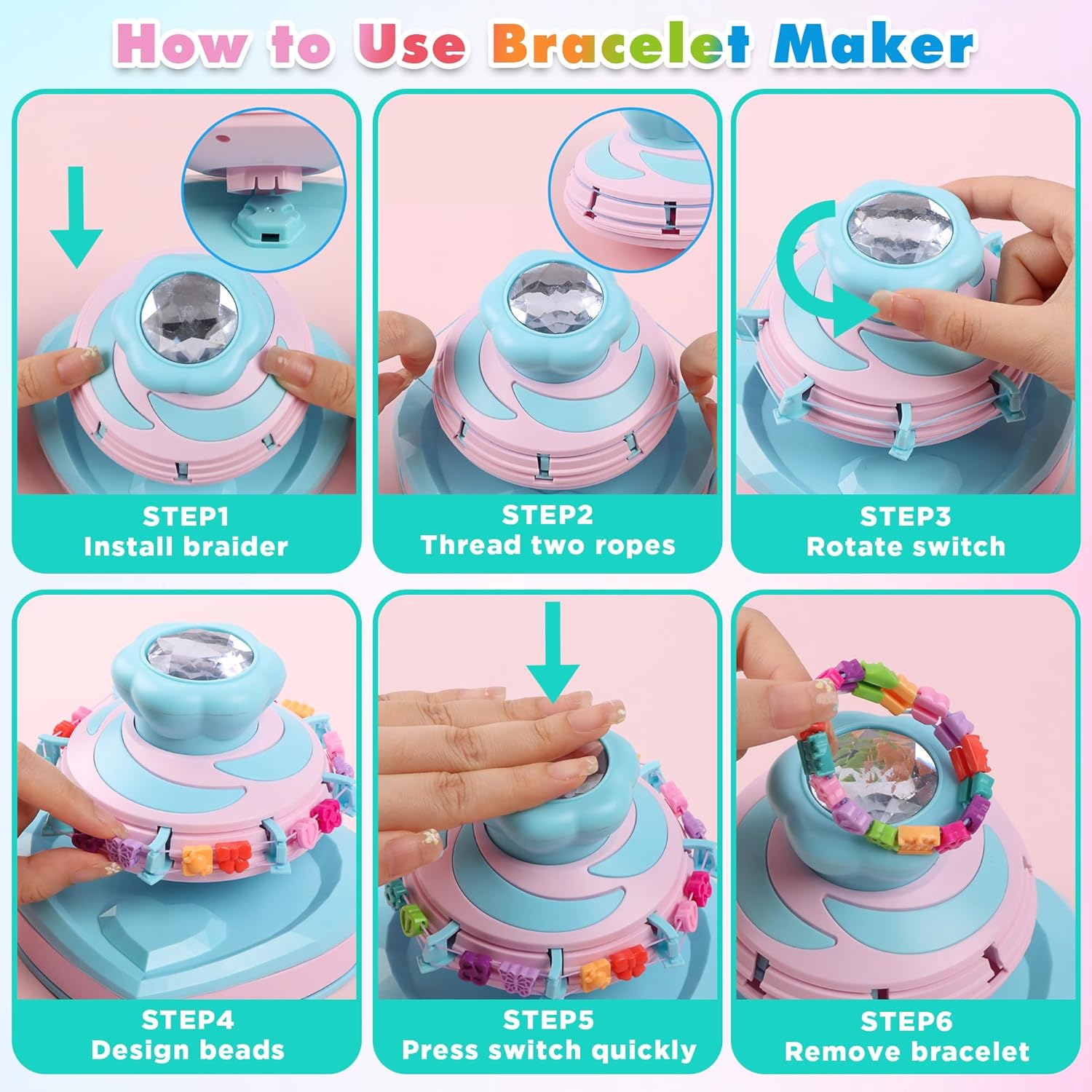 How to Use Bracelet Maker

STEP1
Install braider

STEP2
Thread two ropes

STEP3
Rotate switch

STEP4
Design beads

STEP5
Press switch quickly

STEP6
Remove bracelet