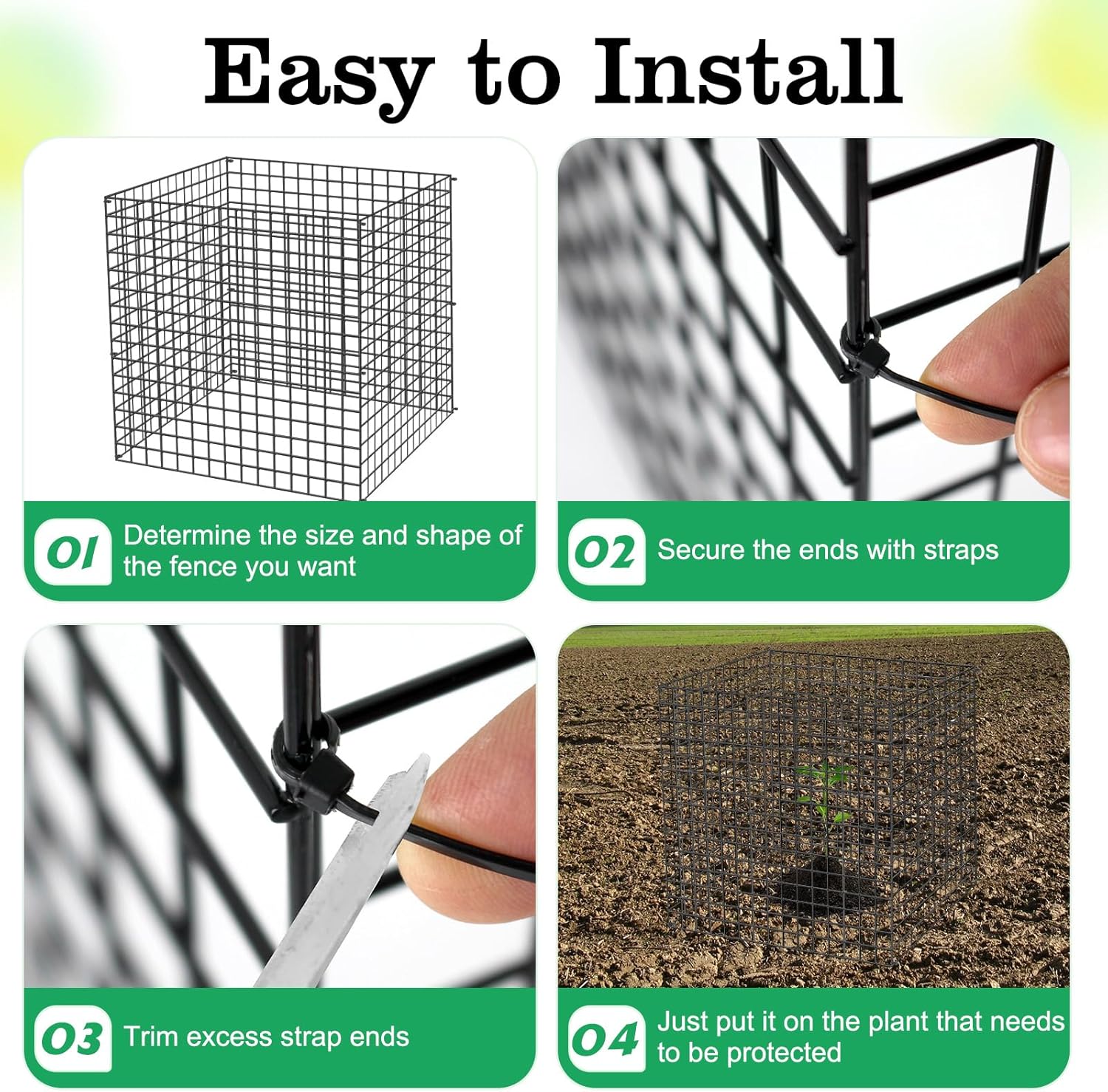 Easy to Install

01 Determine the size and shape of the fence you want

02 Secure the ends with straps

03 Trim excess strap ends

04 Just put it on the plant that needs to be protected