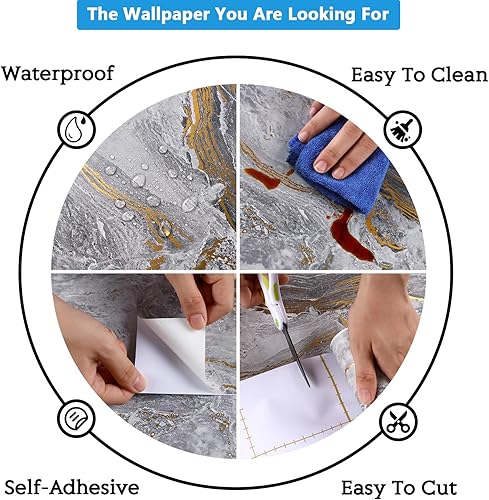 The Wallpaper You Are Looking For

Waterproof

Easy To Clean

Self-Adhesive

Easy To Cut