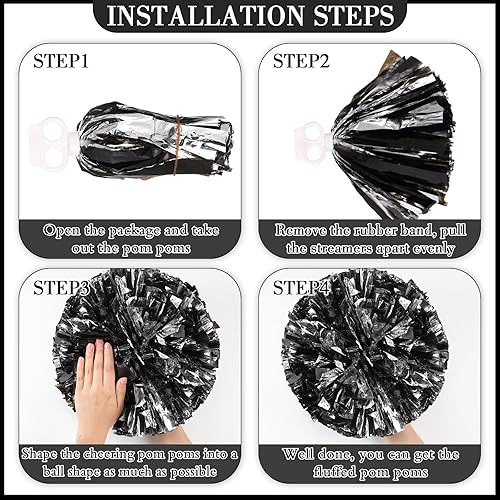 INSTALLATION STEPS

STEP1

Open the package and take out the pom poms

STEP2

Remove the rubber band, pull the streamers apart evenly

STEP3

Shape the cheering pom poms into a ball shape as much as possible

STEP4

Well done, you can get the fluffed pom poms