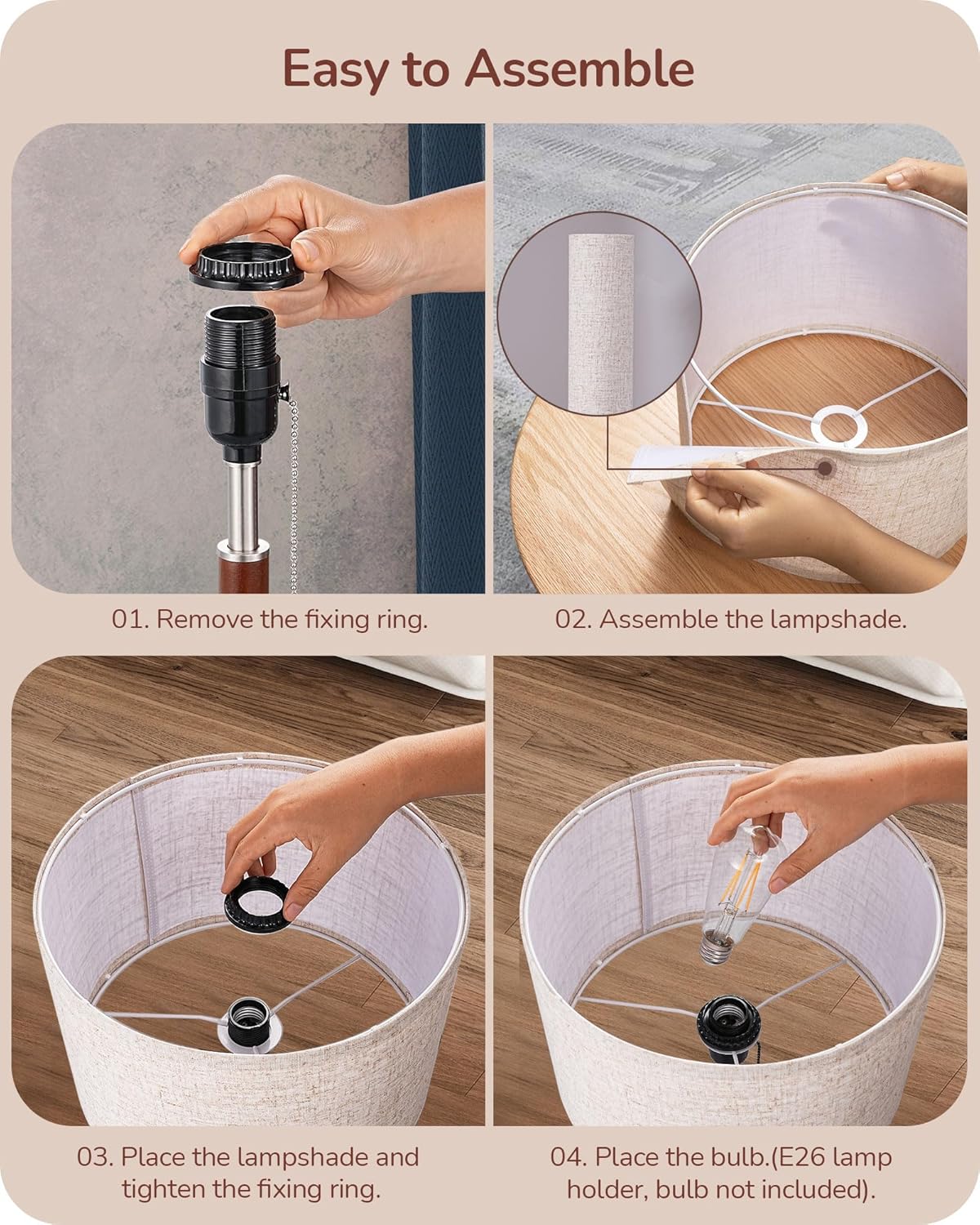 Easy to Assemble

01. Remove the fixing ring.

02. Assemble the lampshade.

03. Place the lampshade and tighten the fixing ring.

04. Place the bulb.(E26 lamp holder, bulb not included).